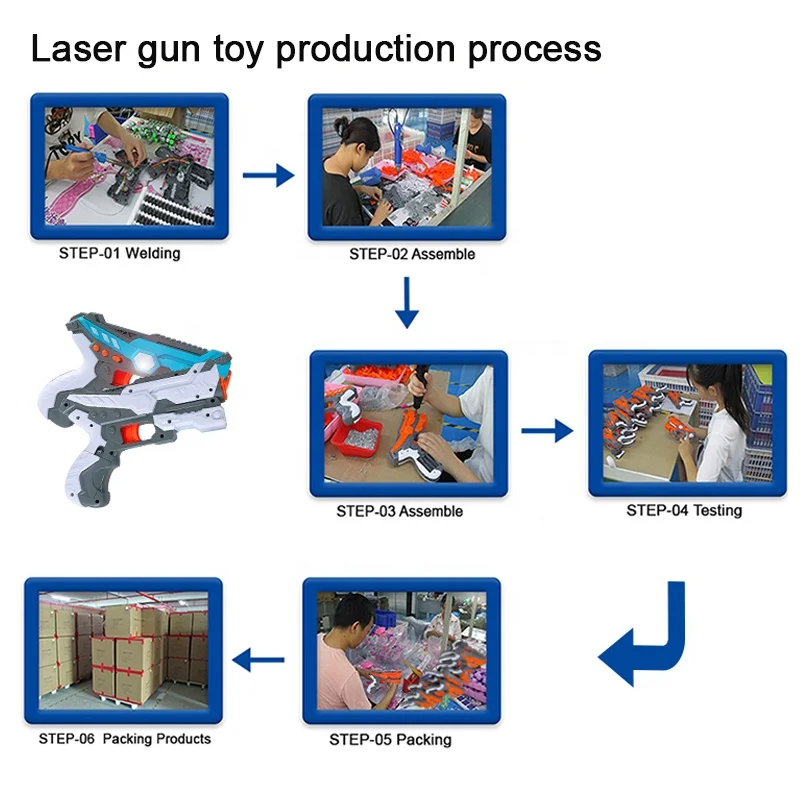 Laser gun toy production process

STEP-01 Welding

STEP-02 Assemble

STEP-03 Assemble

STEP-04 Testing

STEP-05 Packing

STEP-06 Packing Products