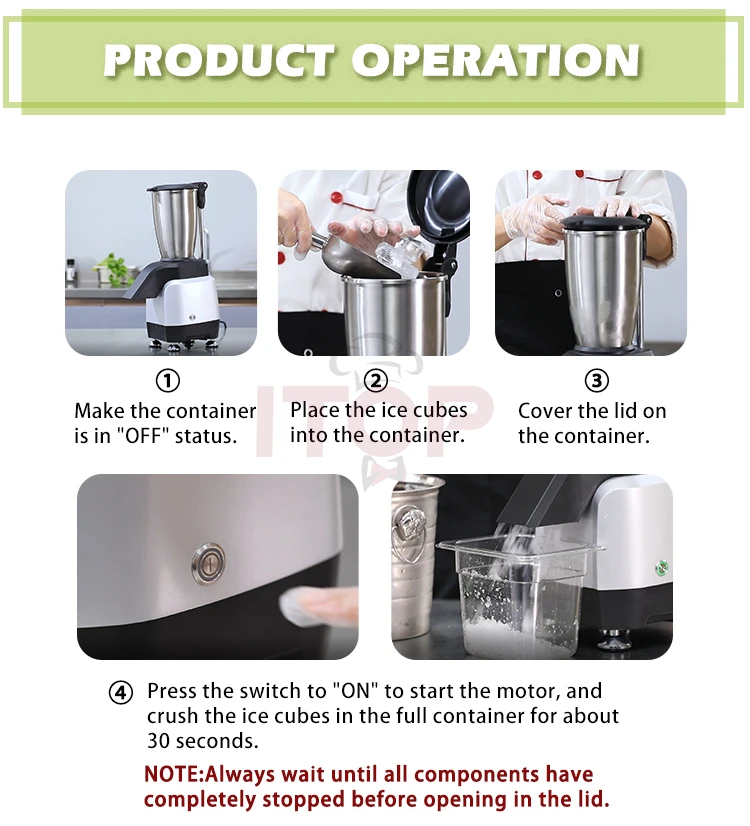 PRODUCT OPERATION

①
Make the container is in "OFF" status.

②
Place the ice cubes into the container.

③
Cover the lid on the container.

ITOP

④ Press the switch to "ON" to start the motor, and crush the ice cubes in the full container for about 30 seconds.

NOTE:Always wait until all components have completely stopped before opening in the lid.