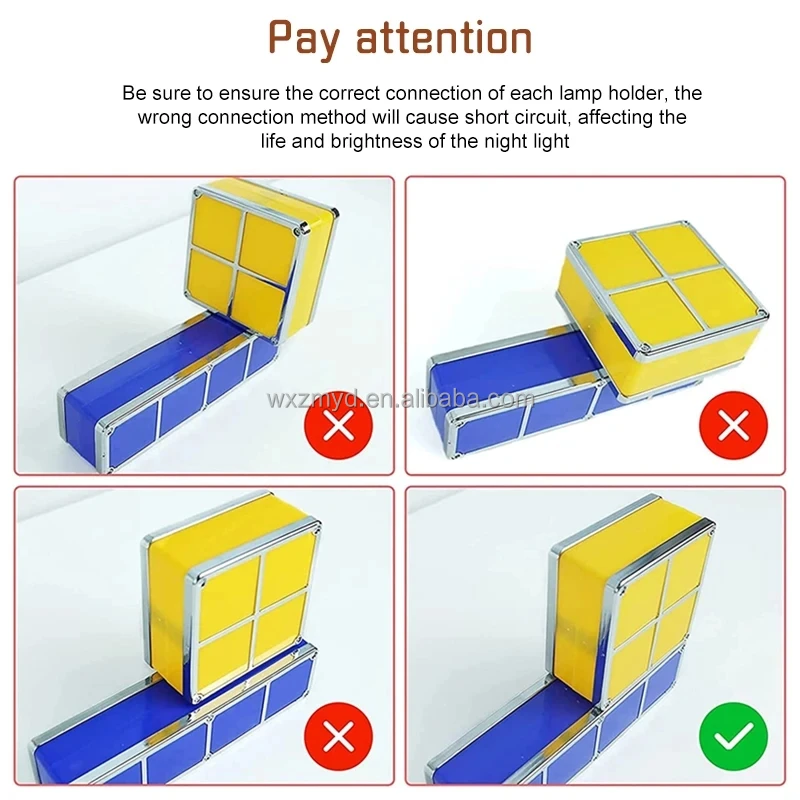 Pay attention

Be sure to ensure the correct connection of each lamp holder, the wrong connection method will cause short circuit, affecting the life and brightness of the night light

wxzmyd.en.alibaba.com