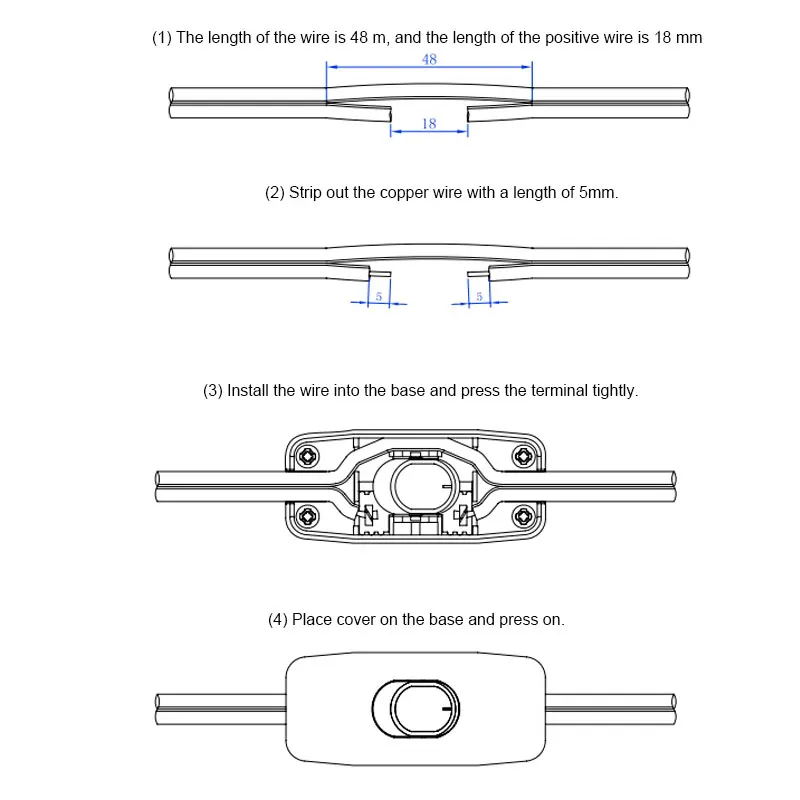 (1) The length of the wire is 48 m, and the length of the positive wire is 18 mm

48

18

(2) Strip out the copper wire with a length of 5mm.

5

5

(3) Install the wire into the base and press the terminal tightly.

(4) Place cover on the base and press on.