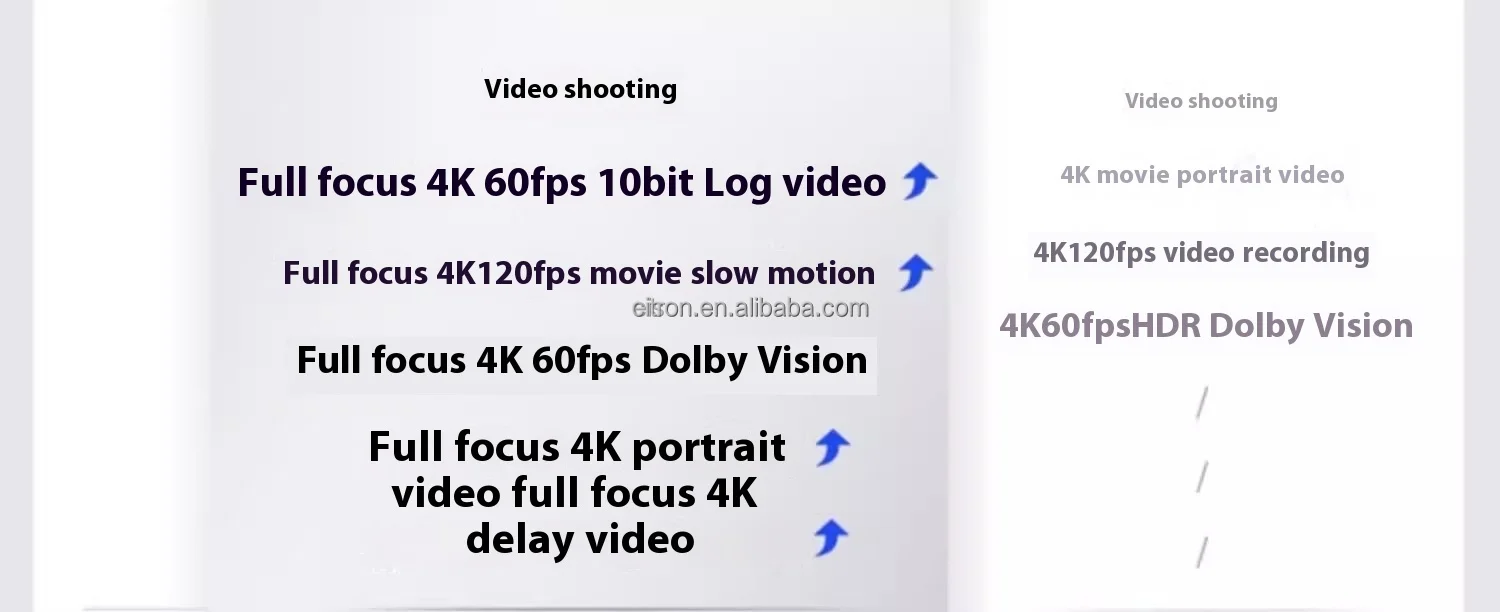 Video shooting

Full focus 4K 60fps 10bit Log video

Full focus 4K120fps movie slow motion

eitson.en.alibaba.com

Full focus 4K 60fps Dolby Vision

Full focus 4K portrait video full focus 4K delay video

Video shooting

4K movie portrait video

4K120fps video recording

4K60fpsHDR Dolby Vision

/

/

/