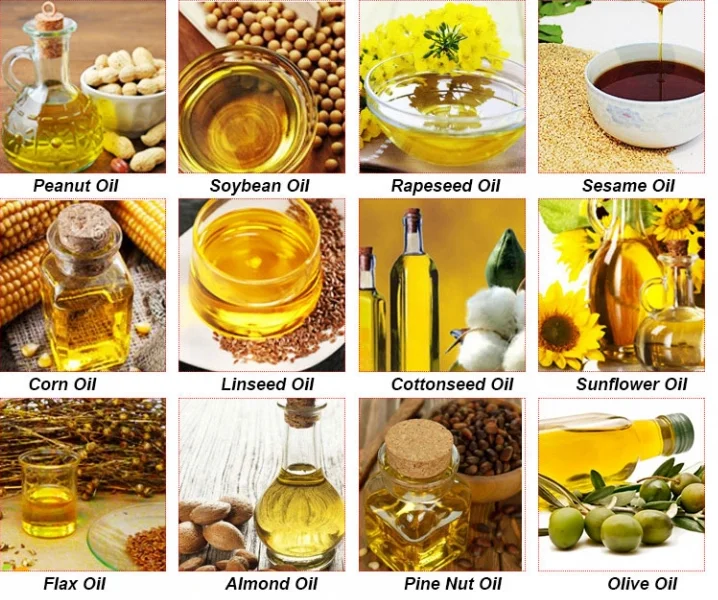 Peanut Oil
Soybean Oil
Rapeseed Oil
Sesame Oil
Corn Oil
Linseed Oil
Cottonseed Oil
Sunflower Oil
Flax Oil
Almond Oil
Pine Nut Oil
Olive Oil