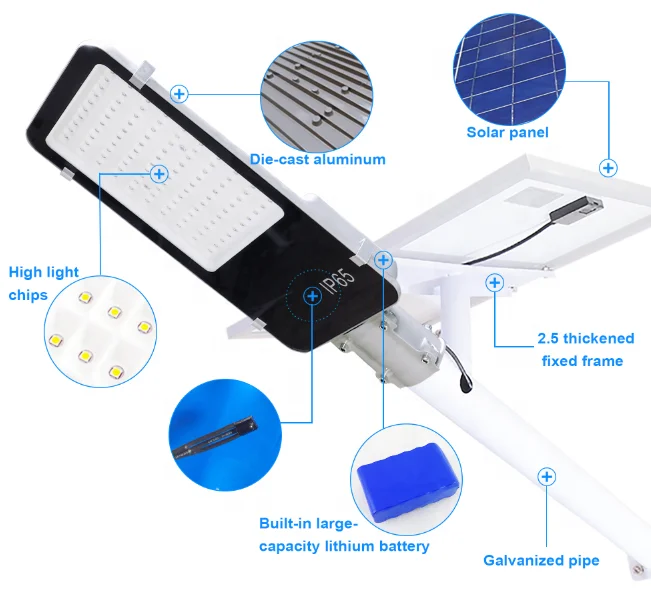 Die-cast aluminum

Solar panel

High light chips

IP65

2.5 thickened fixed frame

Built-in large-capacity lithium battery

Galvanized pipe