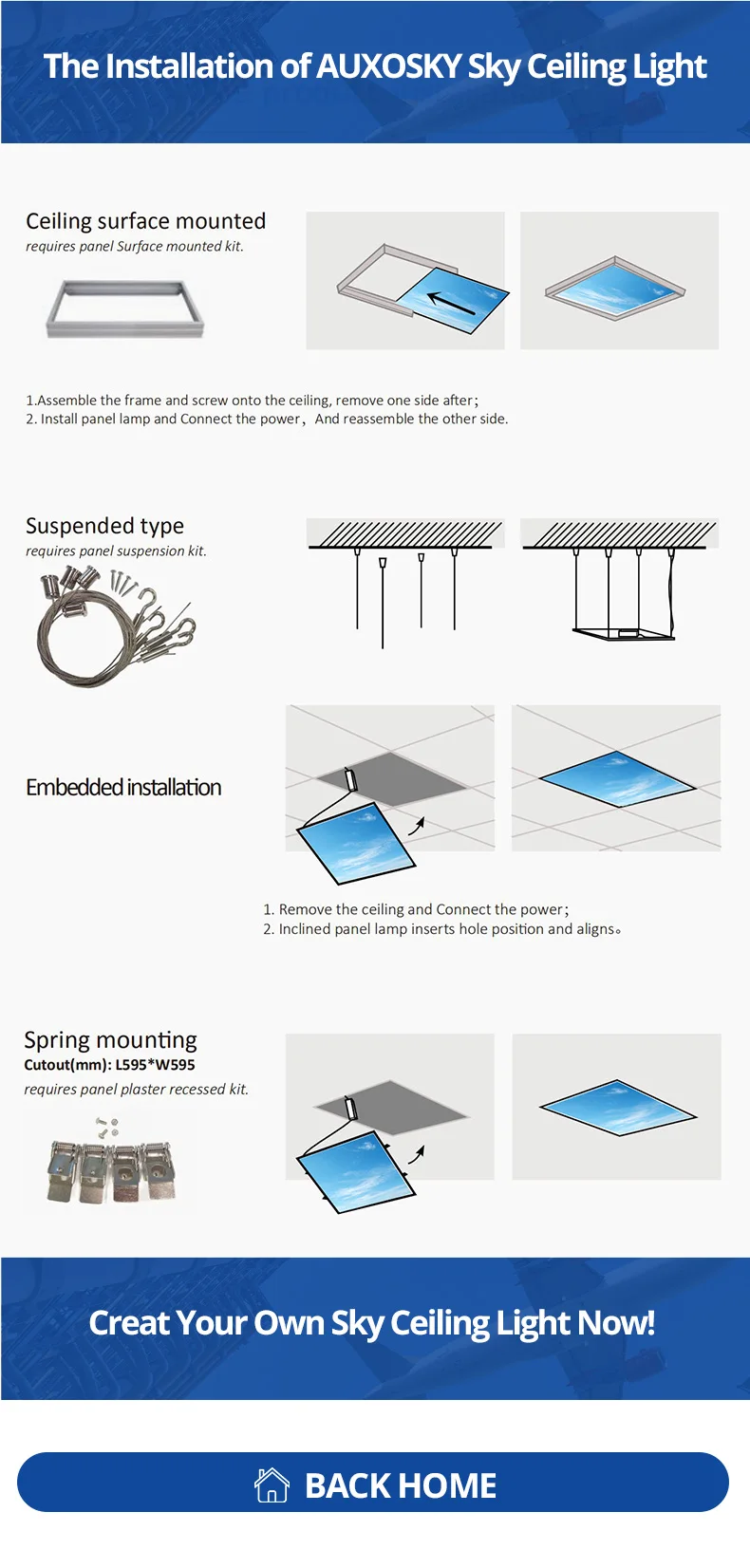 The Installation of AUXOSKY Sky Ceiling Light

Ceiling surface mounted
requires panel Surface mounted kit.

1.Assemble the frame and screw onto the ceiling, remove one side after;
2. Install panel lamp and Connect the power, And reassemble the other side.

Suspended type
requires panel suspension kit.

Embedded installation

1. Remove the ceiling and Connect the power;
2. Inclined panel lamp inserts hole position and aligns。

Spring mounting
Cutout(mm): L595*W595
requires panel plaster recessed kit.

Creat Your Own Sky Ceiling Light Now!

BACK HOME