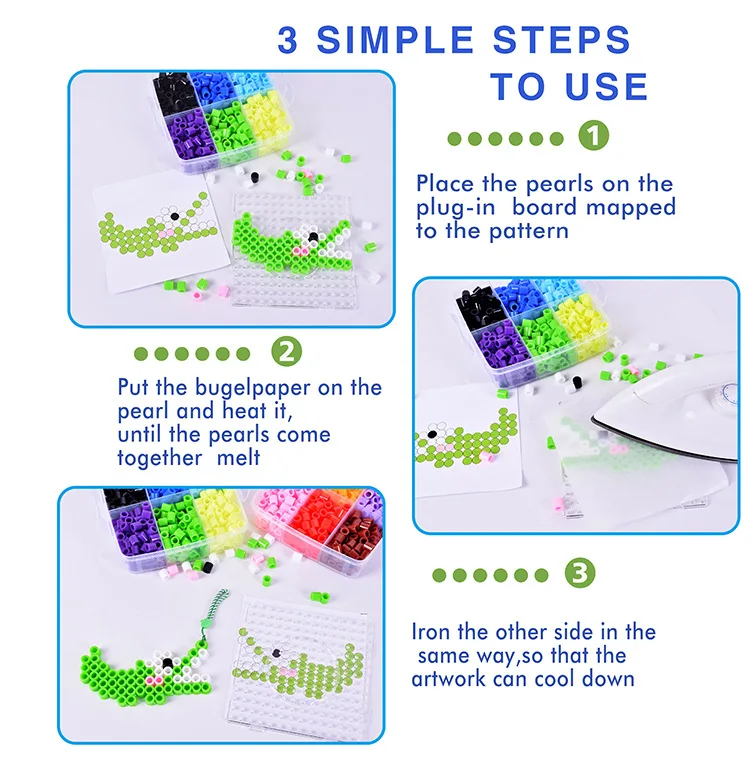 3 SIMPLE STEPS TO USE

1

Place the pearls on the plug-in board mapped to the pattern

2

Put the bugelpaper on the pearl and heat it, until the pearls come together melt

3

Iron the other side in the same way,so that the artwork can cool down