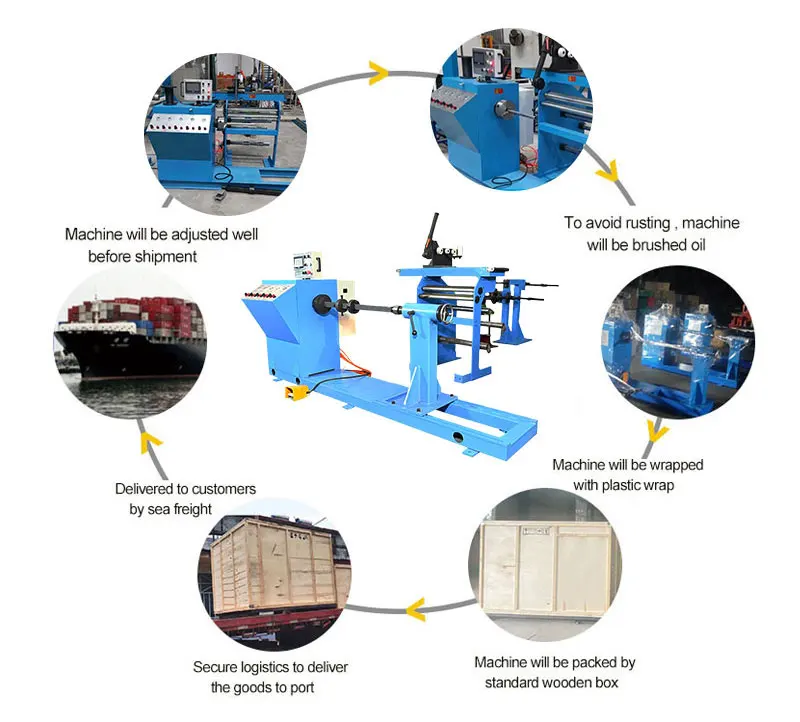 Machine will be adjusted well before shipment

To avoid rusting , machine will be brushed oil

Machine will be wrapped with plastic wrap

Machine will be packed by standard wooden box

Secure logistics to deliver the goods to port

Delivered to customers by sea freight