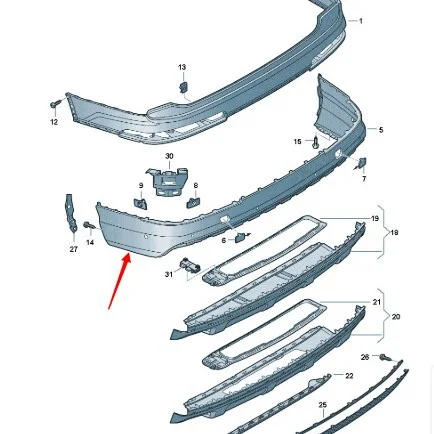 1
13
12
5
15
30
7
9
8
19
18
27
14
6
31
21
20
26
22
25