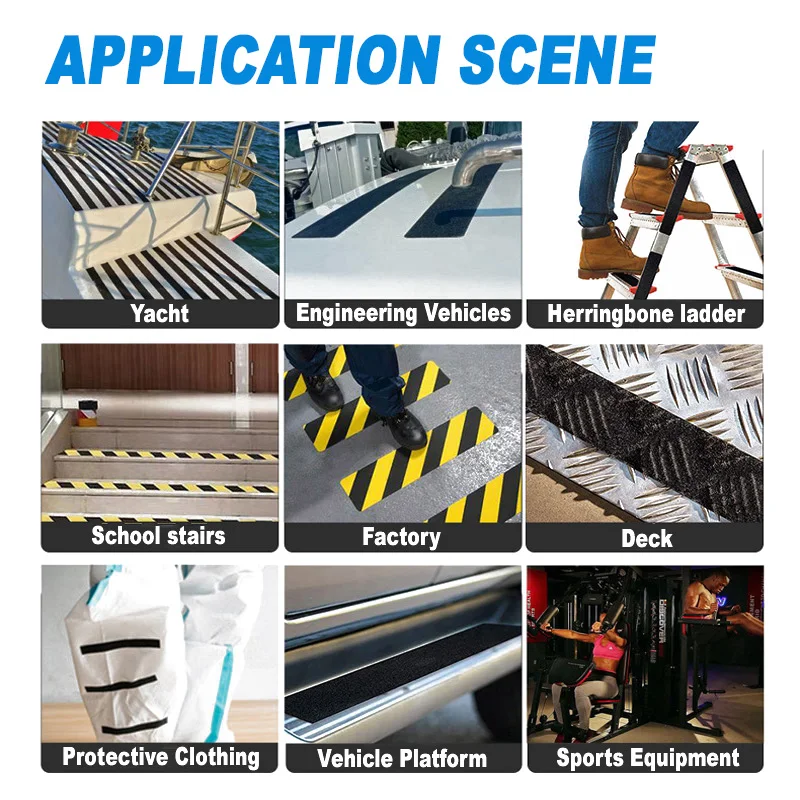 APPLICATION SCENE

Yacht

Engineering Vehicles

Herringbone ladder

School stairs

Factory

Deck

Protective Clothing

Vehicle Platform

Sports Equipment