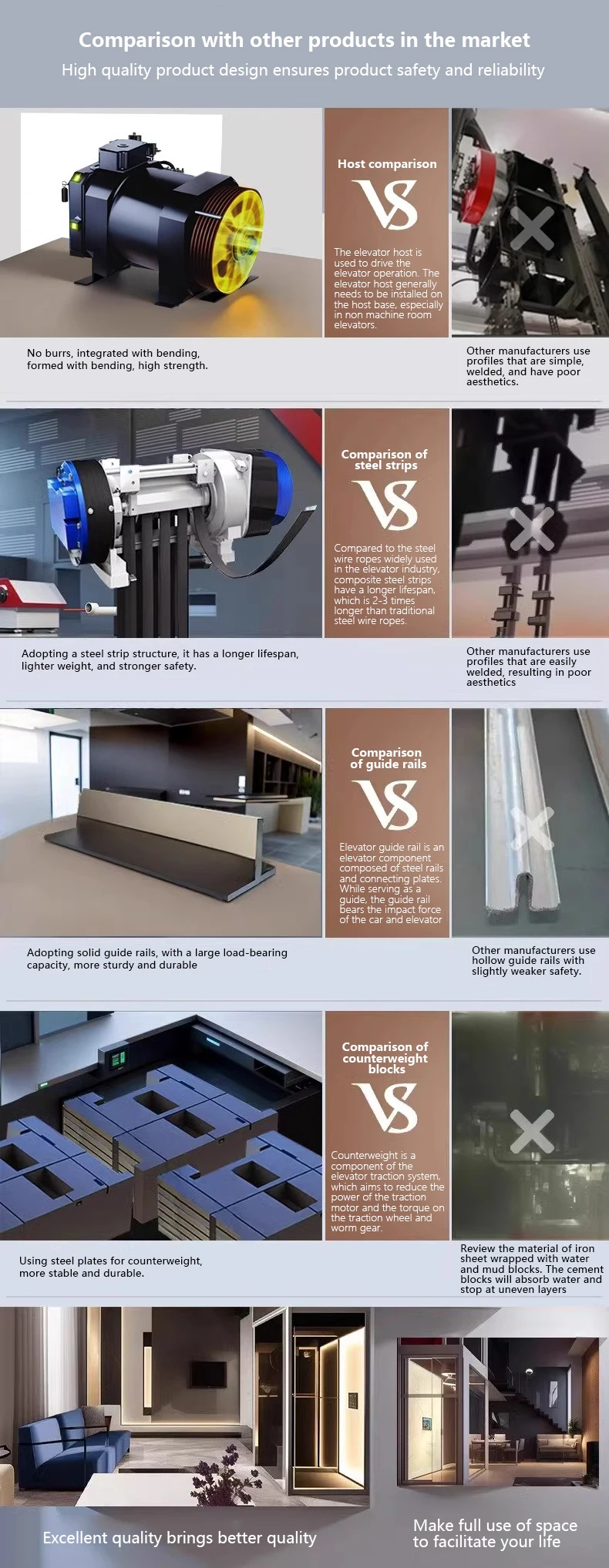 Comparison with other products in the market
High quality product design ensures product safety and reliability

Host comparison
VS
The elevator host is used to drive the elevator operation. The elevator host generally needs to be installed on the host base, especially in non machine room elevators.

No burrs, integrated with bending, formed with bending, high strength.

Other manufacturers use profiles that are simple, welded, and have poor aesthetics.

Comparison of steel strips
VS
Compared to the steel wire ropes widely used in the elevator industry, composite steel strips have a longer lifespan, which is 2-3 times longer than traditional steel wire ropes.

Adopting a steel strip structure, it has a longer lifespan, lighter weight, and stronger safety.

Other manufacturers use profiles that are easily welded, resulting in poor aesthetics

Comparison of guide rails
VS
Elevator guide rail is an elevator component composed of steel rails and connecting plates. While serving as a guide, the guide rail bears the impact force of the car and elevator

Adopting solid guide rails, with a large load-bearing capacity, more sturdy and durable

Other manufacturers use hollow guide rails with slightly weaker safety.

Comparison of counterweight blocks
VS
Counterweight is a component of the elevator traction system, which aims to reduce the power of the traction motor and the torque on the traction wheel and worm gear.

Using steel plates for counterweight, more stable and durable.

Review the material of iron sheet wrapped with water and mud blocks. The cement blocks will absorb water and stop at uneven layers

Excellent quality brings better quality

Make full use of space to facilitate your life