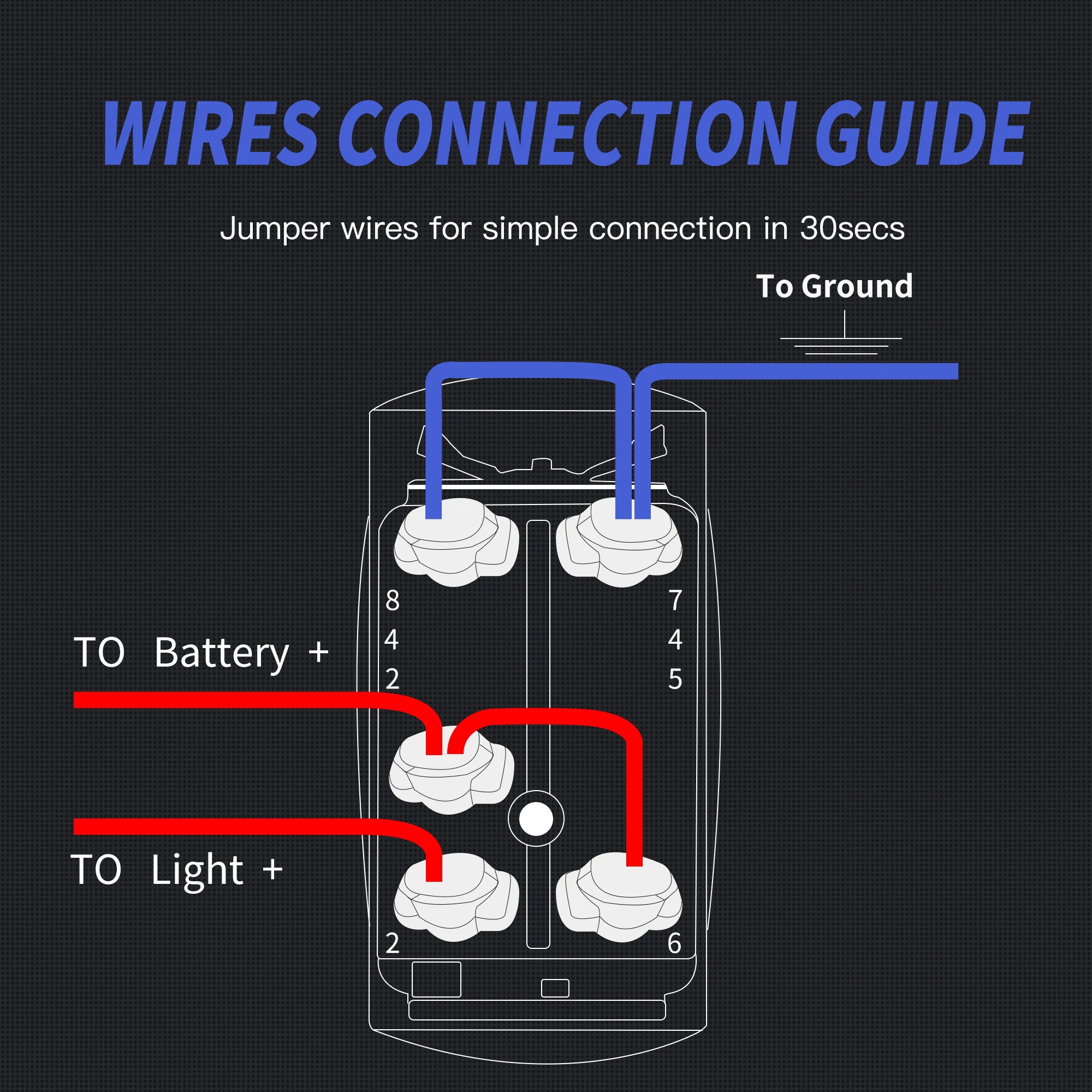 WIRES CONNECTION GUIDE

Jumper wires for simple connection in 30secs

To Ground

8
4
2

7
4
5

TO Battery +

TO Light +

2

6