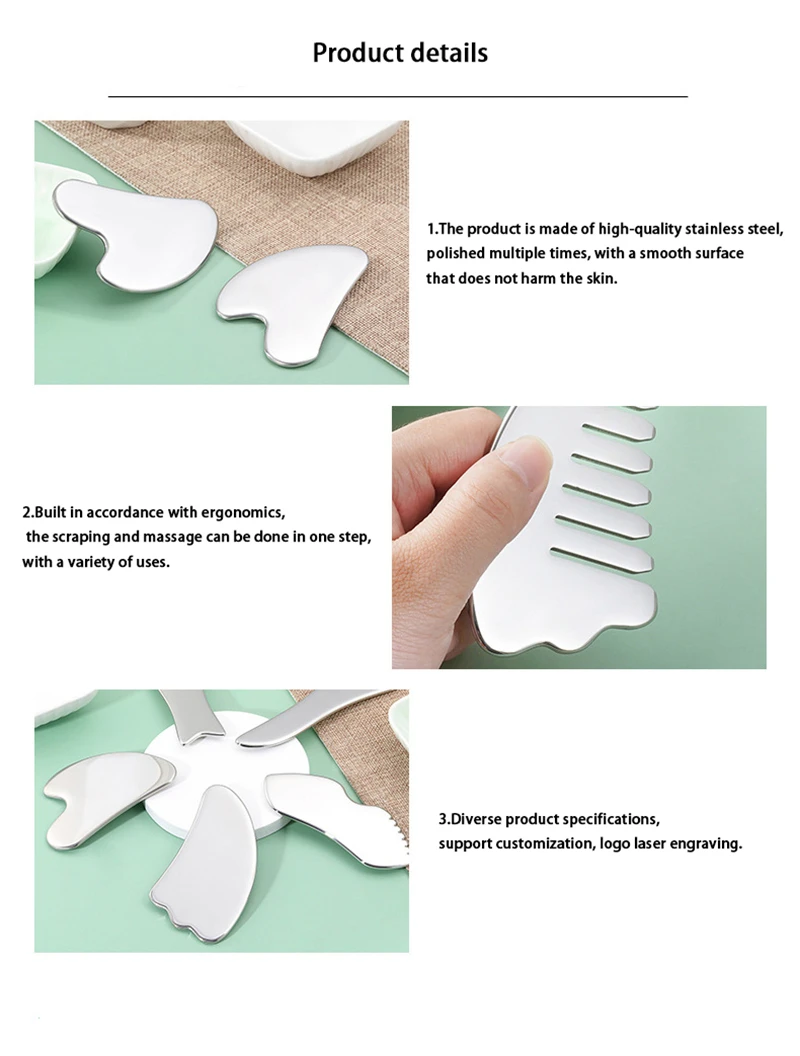 Product details

1.The product is made of high-quality stainless steel, polished multiple times, with a smooth surface that does not harm the skin.

2.Built in accordance with ergonomics, the scraping and massage can be done in one step, with a variety of uses.

3.Diverse product specifications, support customization, logo laser engraving.