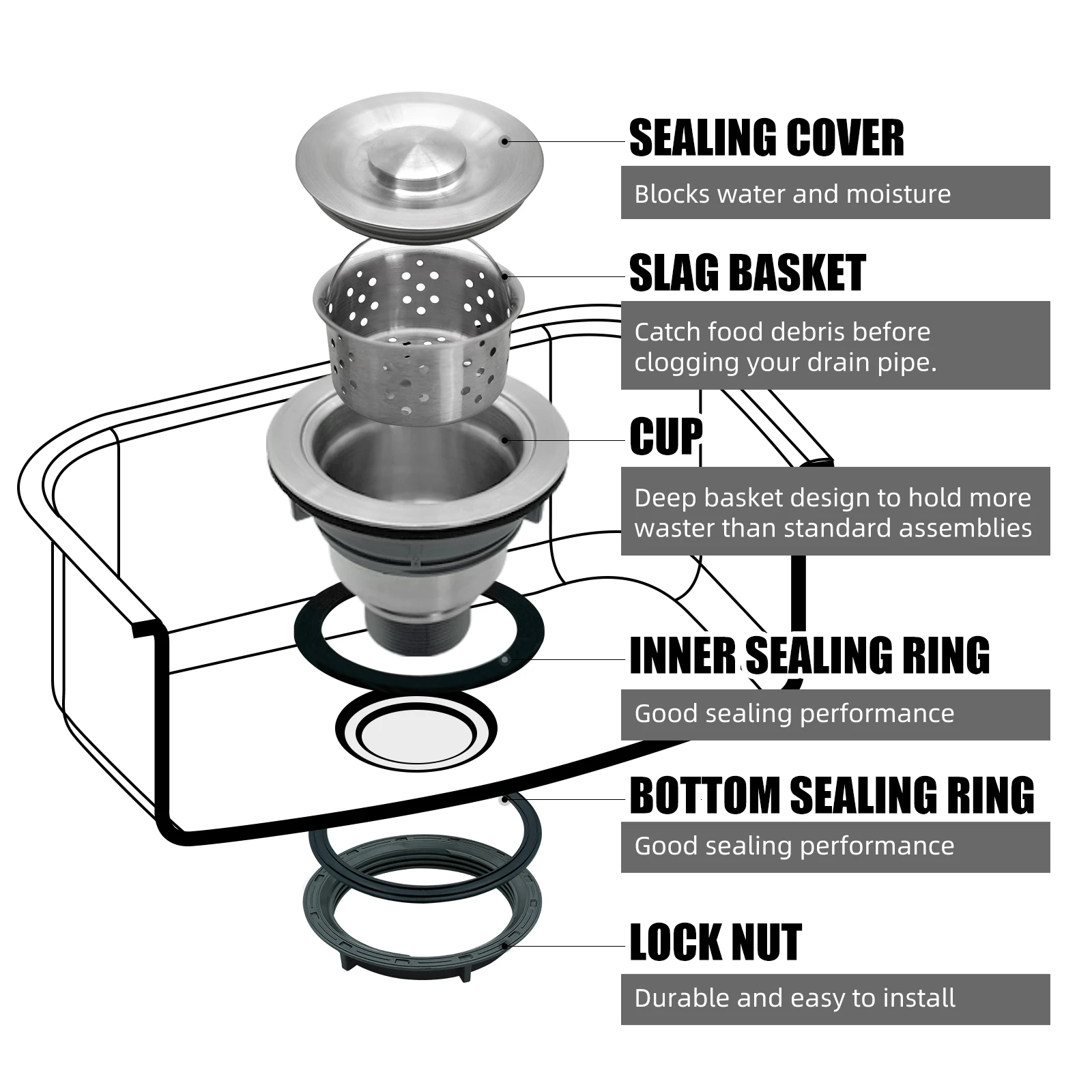 SEALING COVER

Blocks water and moisture

SLAG BASKET

Catch food debris before clogging your drain pipe.

CUP

Deep basket design to hold more waster than standard assemblies

INNER SEALING RING

Good sealing performance

BOTTOM SEALING RING

Good sealing performance

LOCK NUT

Durable and easy to install