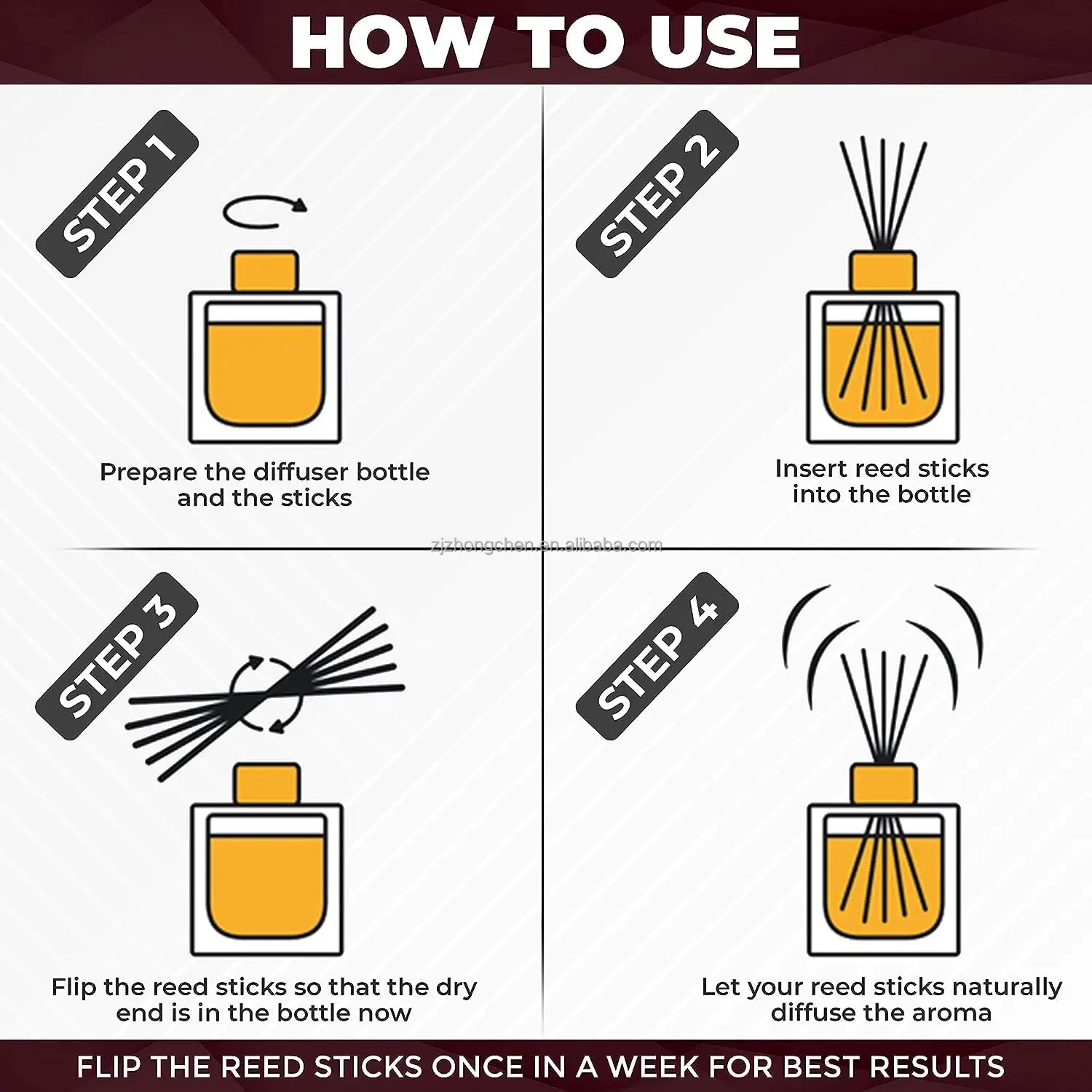 HOW TO USE

STEP 1

Prepare the diffuser bottle and the sticks

STEP 2

Insert reed sticks into the bottle

zjzhongchen.en.alibaba.com

STEP 3

Flip the reed sticks so that the dry end is in the bottle now

STEP 4

Let your reed sticks naturally diffuse the aroma

FLIP THE REED STICKS ONCE IN A WEEK FOR BEST RESULTS