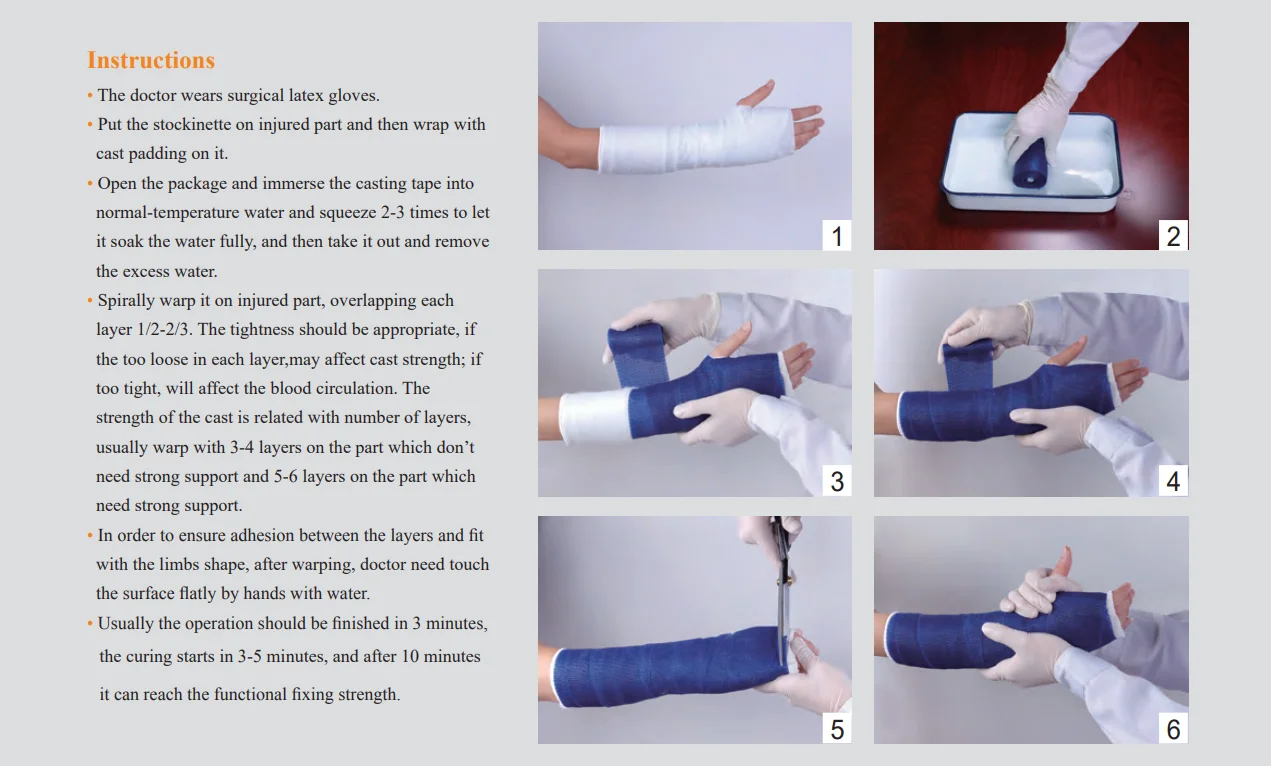 Instructions

• The doctor wears surgical latex gloves.

• Put the stockinette on injured part and then wrap with cast padding on it.

• Open the package and immerse the casting tape into normal-temperature water and squeeze 2-3 times to let it soak the water fully, and then take it out and remove the excess water.

• Spirally warp it on injured part, overlapping each layer 1/2-2/3. The tightness should be appropriate, if the too loose in each layer,may affect cast strength; if too tight, will affect the blood circulation. The strength of the cast is related with number of layers, usually warp with 3-4 layers on the part which don't need strong support and 5-6 layers on the part which need strong support.

• In order to ensure adhesion between the layers and fit with the limbs shape, after warping, doctor need touch the surface flatly by hands with water.

• Usually the operation should be finished in 3 minutes, the curing starts in 3-5 minutes, and after 10 minutes it can reach the functional fixing strength.

1

2

3

4

5

6