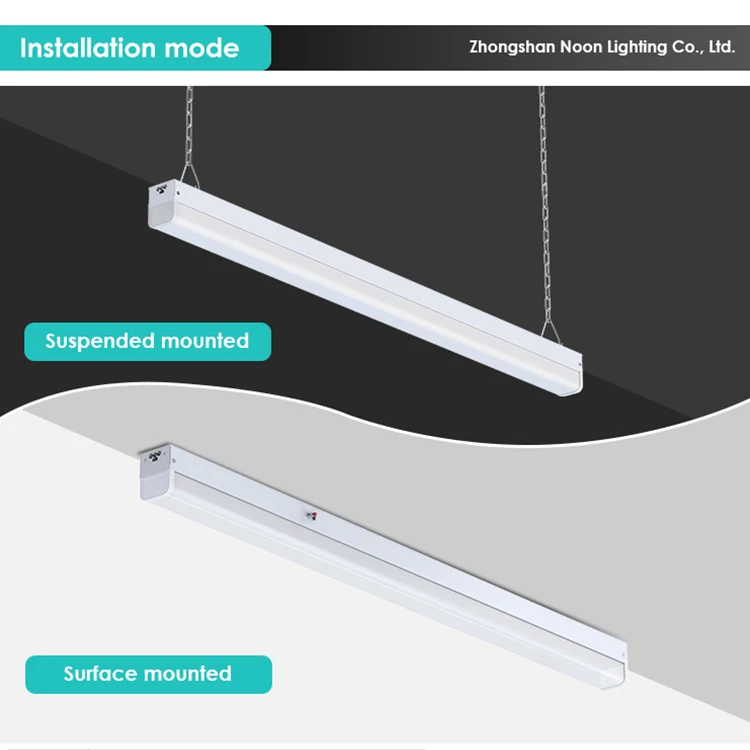 Installation mode

Zhongshan Noon Lighting Co., Ltd.

Suspended mounted

Surface mounted