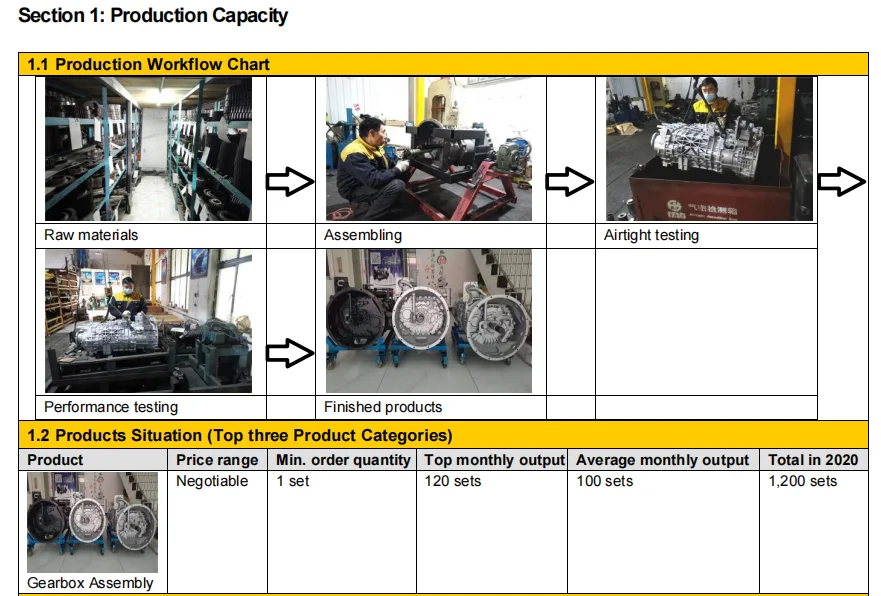 Section 1: Production Capacity

1.1 Production Workflow Chart

Raw materials

Assembling

Airtight testing

Performance testing

Finished products

1.2 Products Situation (Top three Product Categories)

| Product | Price range | Min. order quantity | Top monthly output | Average monthly output | Total in 2020 |
|---|---|---|---|---|---|
| Gearbox Assembly | Negotiable | 1 set | 120 sets | 100 sets | 1,200 sets |