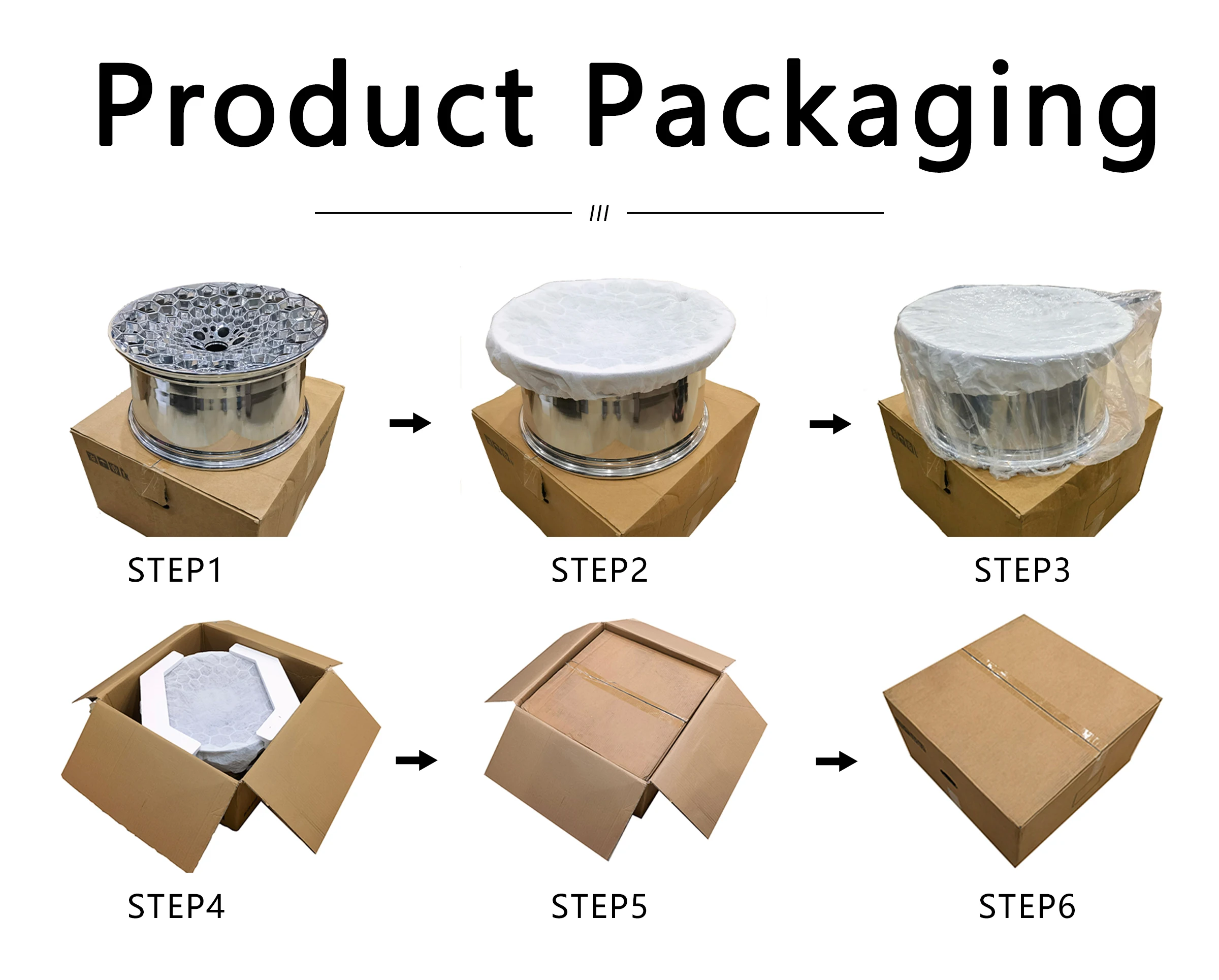 Product Packaging

///

STEP1

STEP2

STEP3

STEP4

STEP5

STEP6