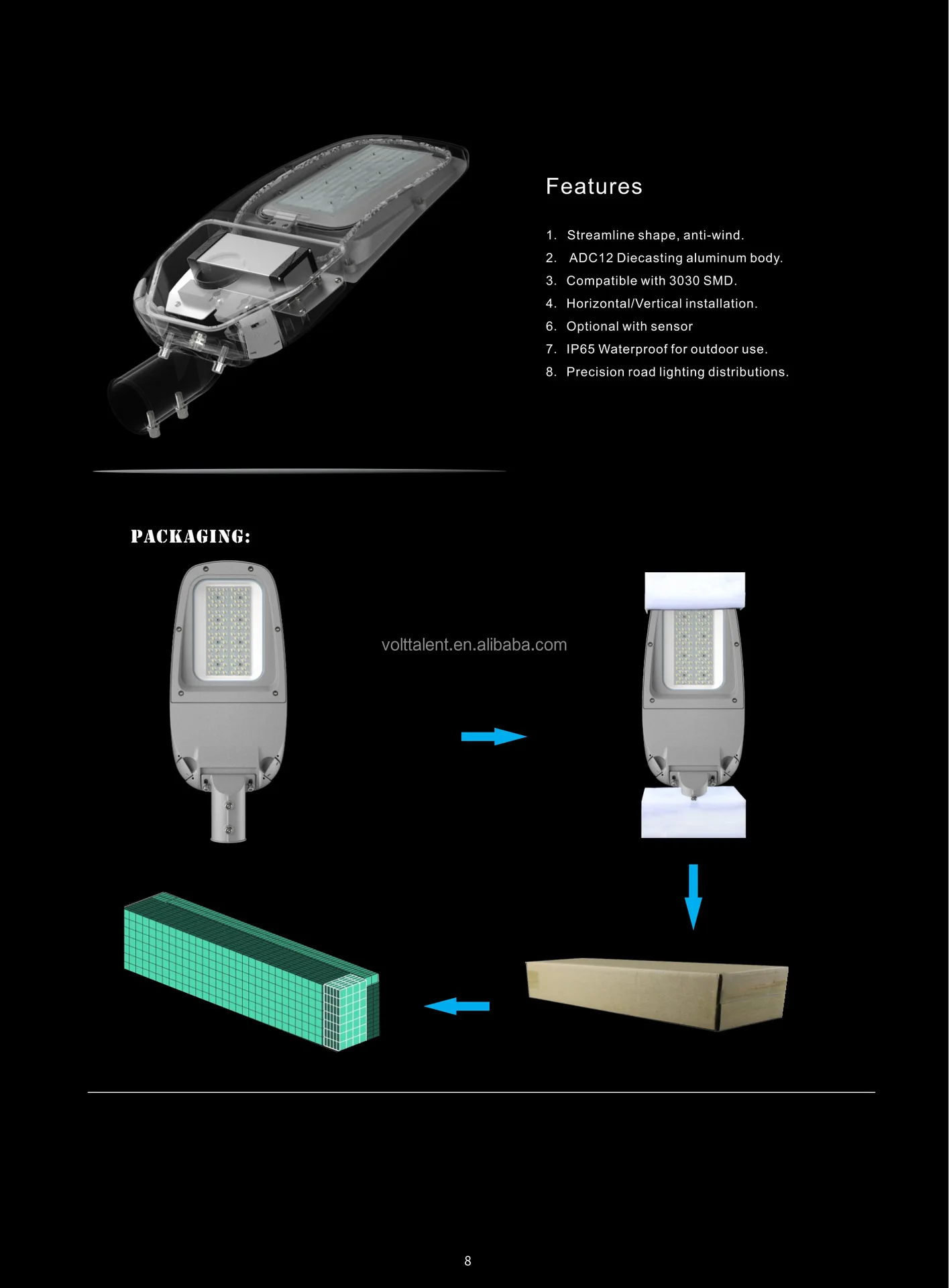 Features

1. Streamline shape, anti-wind.
2. ADC12 Diecasting aluminum body.
3. Compatible with 3030 SMD.
4. Horizontal/Vertical installation.
6. Optional with sensor
7. IP65 Waterproof for outdoor use.
8. Precision road lighting distributions.

PACKAGING:

volttalent.en.alibaba.com

8