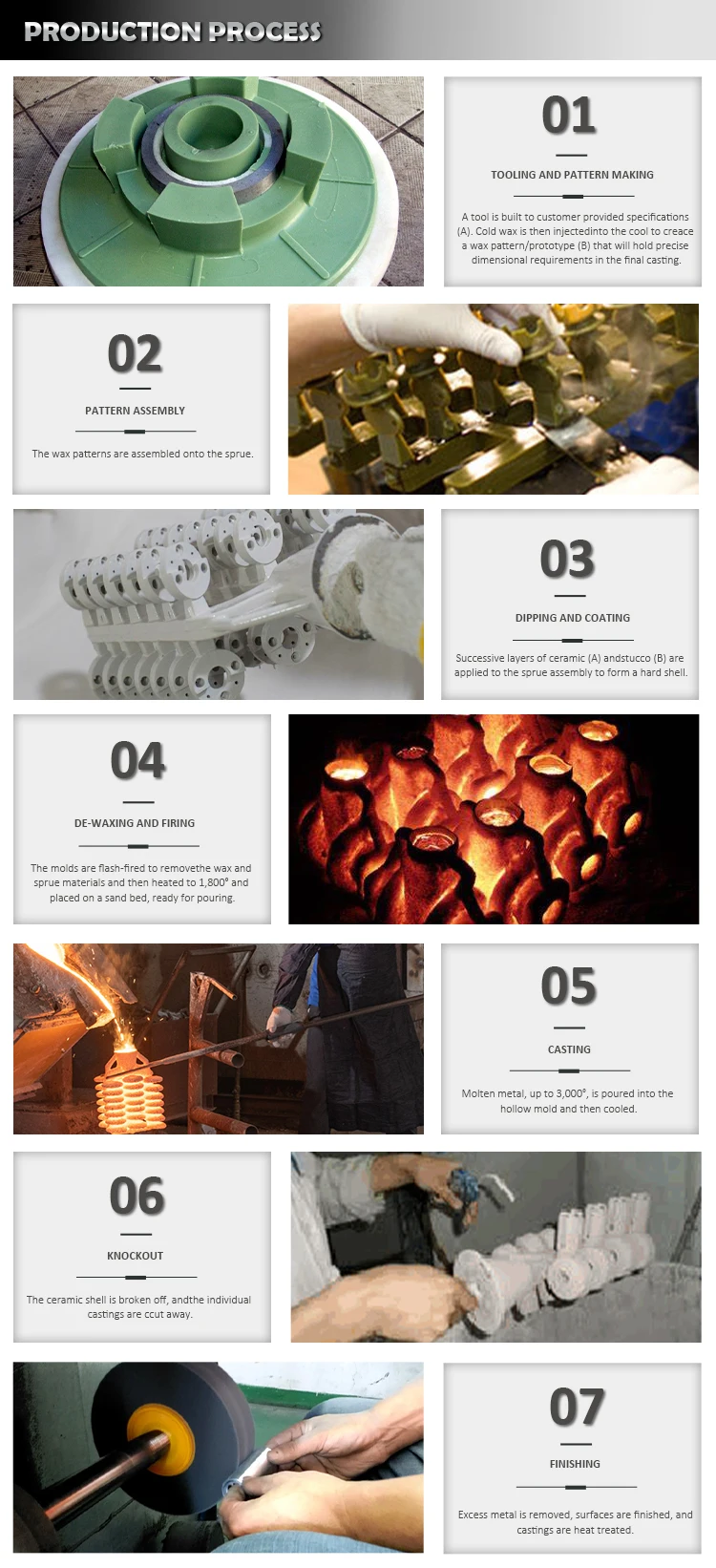 PRODUCTION PROCESS

01

TOOLING AND PATTERN MAKING

A tool is built to customer provided specifications (A). Cold wax is then injectedinto the cool to creace a wax pattern/prototype (B) that will hold precise dimensional requirements in the final casting.

02

PATTERN ASSEMBLY

The wax patterns are assembled onto the sprue.

03

DIPPING AND COATING

Successive layers of ceramic (A) andstucco (B) are applied to the sprue assembly to form a hard shell.

04

DE-WAXING AND FIRING

The molds are flash-fired to removethe wax and sprue materials and then heated to 1,800° and placed on a sand bed, ready for pouring.

05

CASTING

Molten metal, up to 3,000°, is poured into the hollow mold and then cooled.

06

KNOCKOUT

The ceramic shell is broken off, andthe individual castings are ccut away.

07

FINISHING

Excess metal is removed, surfaces are finished, and castings are heat treated.