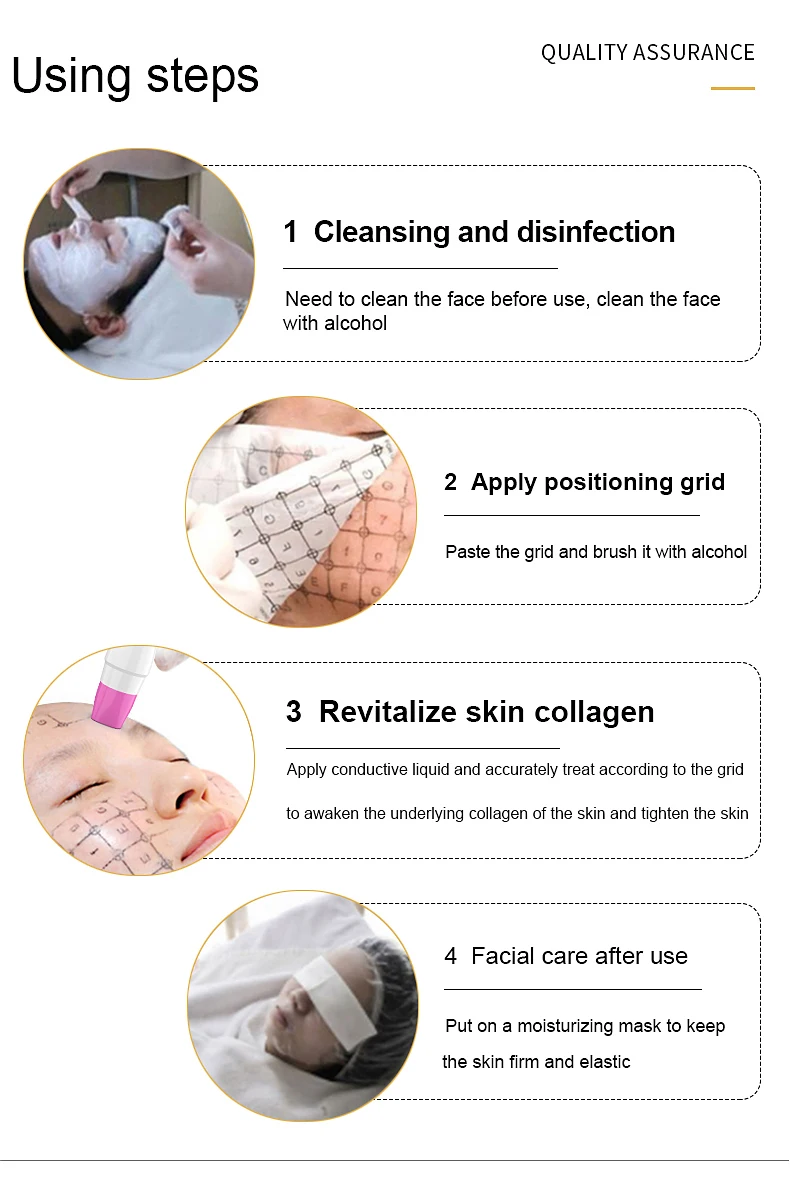 Using steps

QUALITY ASSURANCE

1 Cleansing and disinfection

Need to clean the face before use, clean the face with alcohol

2 Apply positioning grid

Paste the grid and brush it with alcohol

3 Revitalize skin collagen

Apply conductive liquid and accurately treat according to the grid

to awaken the underlying collagen of the skin and tighten the skin

4 Facial care after use

Put on a moisturizing mask to keep

the skin firm and elastic