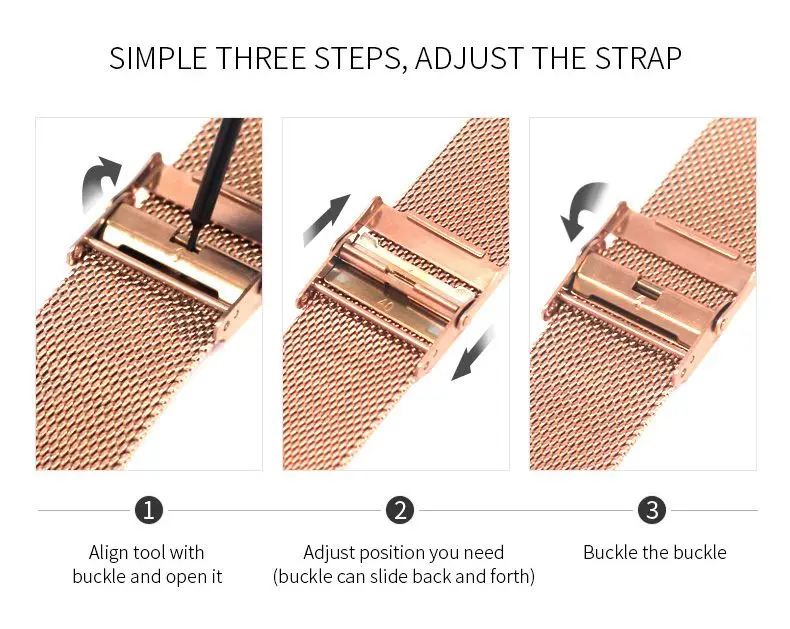 SIMPLE THREE STEPS, ADJUST THE STRAP

1

Align tool with buckle and open it

2

Adjust position you need (buckle can slide back and forth)

3

Buckle the buckle