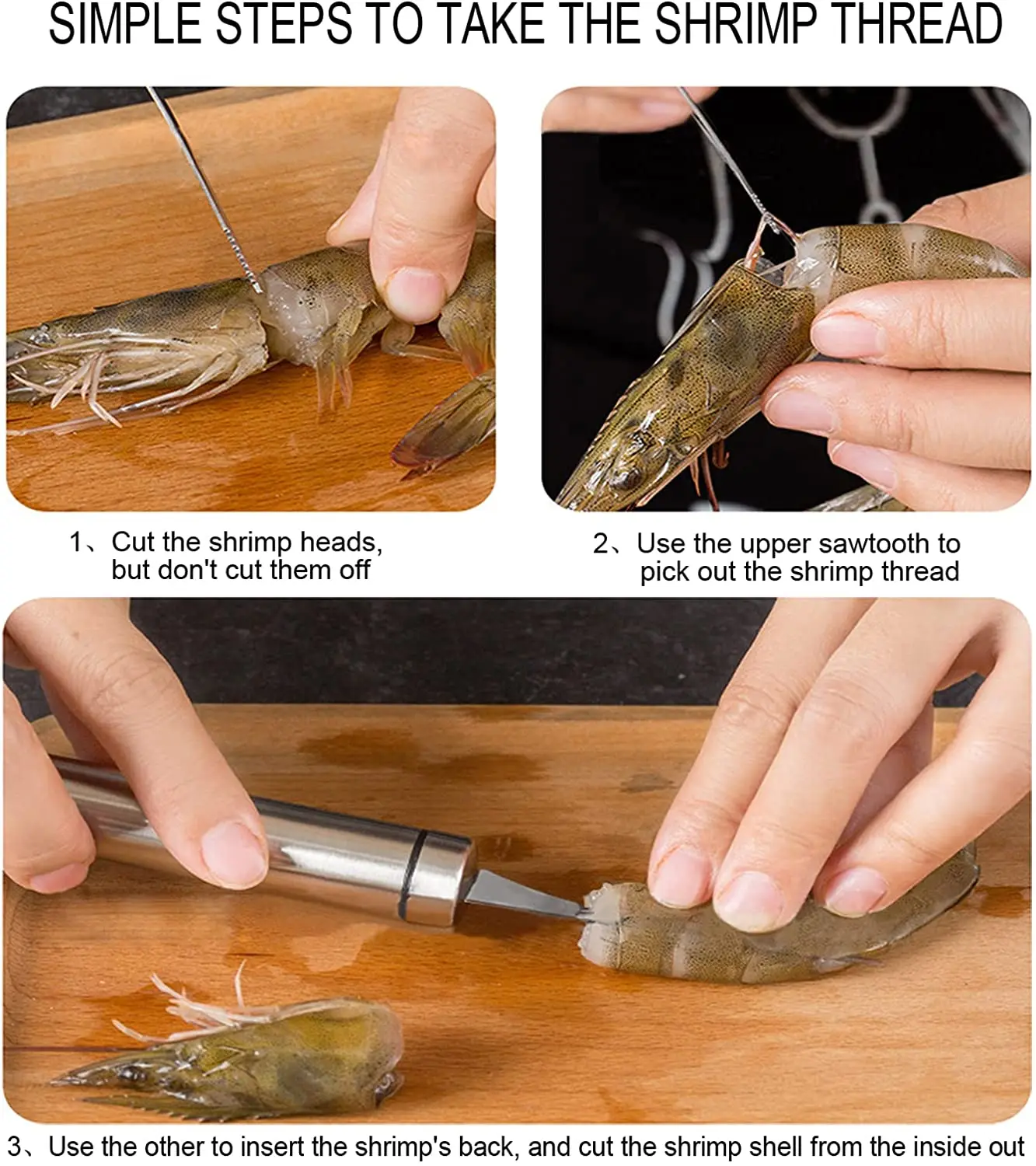 SIMPLE STEPS TO TAKE THE SHRIMP THREAD

1、Cut the shrimp heads, but don't cut them off

2、Use the upper sawtooth to pick out the shrimp thread

3、Use the other to insert the shrimp's back, and cut the shrimp shell from the inside out