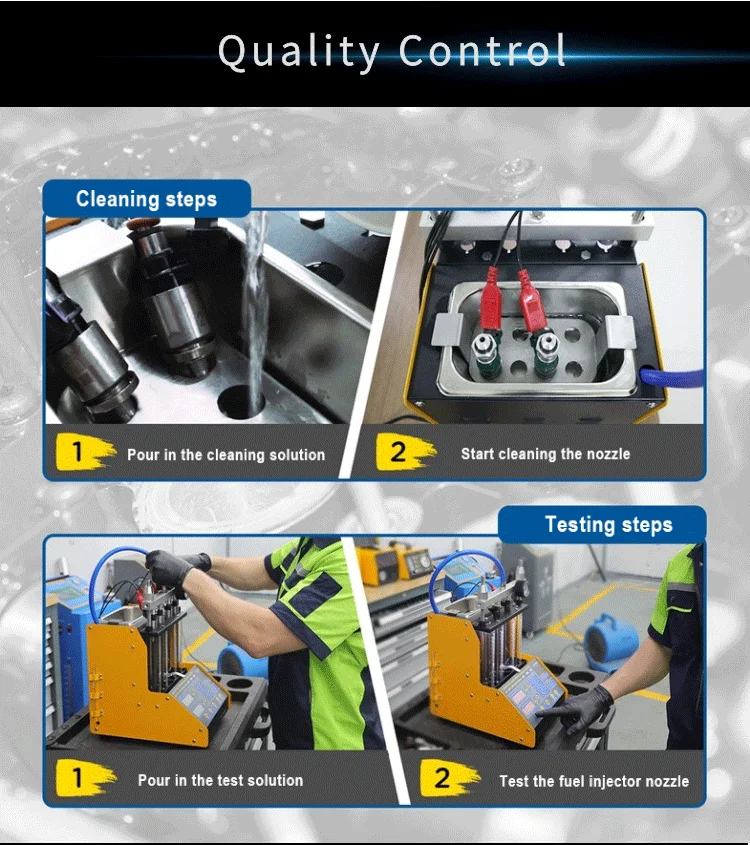 Quality Control

Cleaning steps

1 Pour in the cleaning solution

2 Start cleaning the nozzle

Testing steps

1 Pour in the test solution

2 Test the fuel injector nozzle