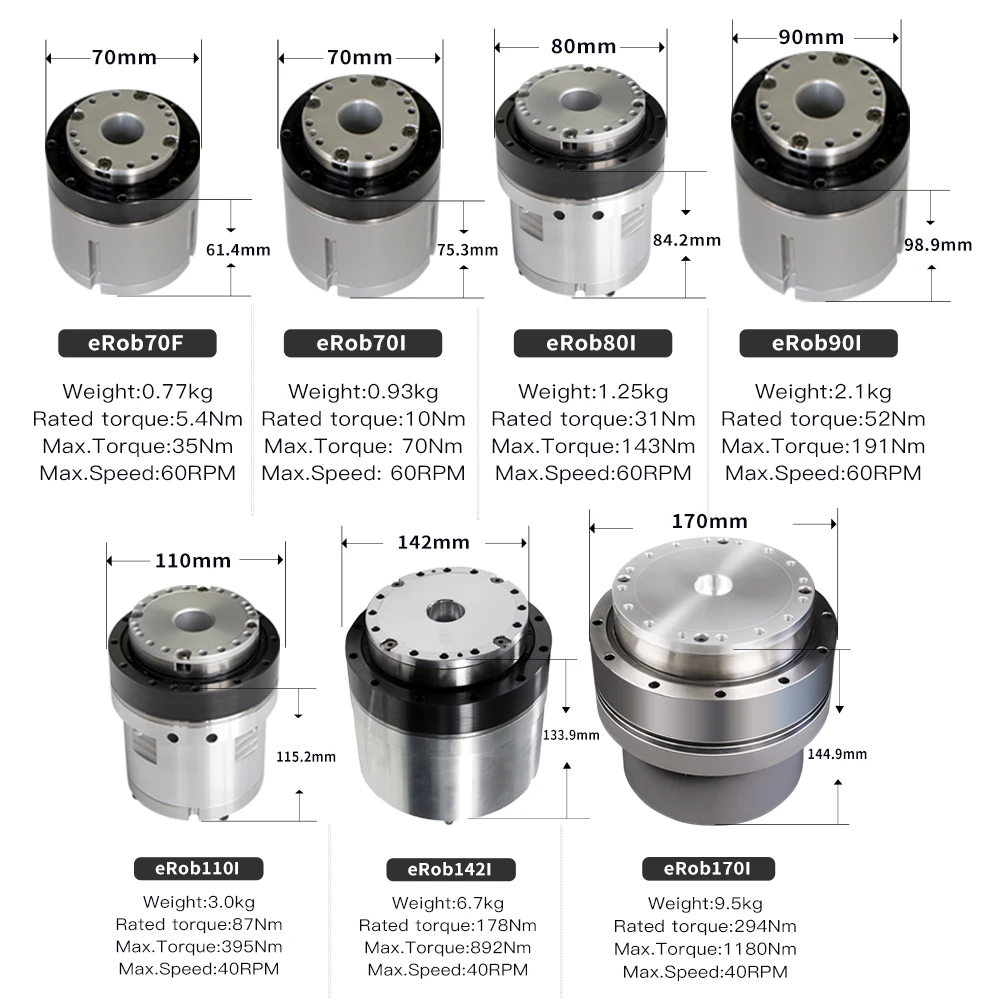 70mm
61.4mm
eRob70F
Weight:0.77kg
Rated torque:5.4Nm
Max.Torque:35Nm
Max.Speed:60RPM

70mm
75.3mm
eRob70I
Weight:0.93kg
Rated torque:10Nm
Max.Torque: 70Nm
Max.Speed: 60RPM

80mm
84.2mm
eRob80I
Weight:1.25kg
Rated torque:31Nm
Max.Torque:143Nm
Max.Speed:60RPM

90mm
98.9mm
eRob90I
Weight:2.1kg
Rated torque:52Nm
Max.Torque:191Nm
Max.Speed:60RPM

110mm
115.2mm
eRob110I
Weight:3.0kg
Rated torque:87Nm
Max.Torque:395Nm
Max.Speed:40RPM

142mm
133.9mm
eRob142I
Weight:6.7kg
Rated torque:178Nm
Max.Torque:892Nm
Max.Speed:40RPM

170mm
144.9mm
eRob170I
Weight:9.5kg
Rated torque:294Nm
Max.Torque:1180Nm
Max.Speed:40RPM