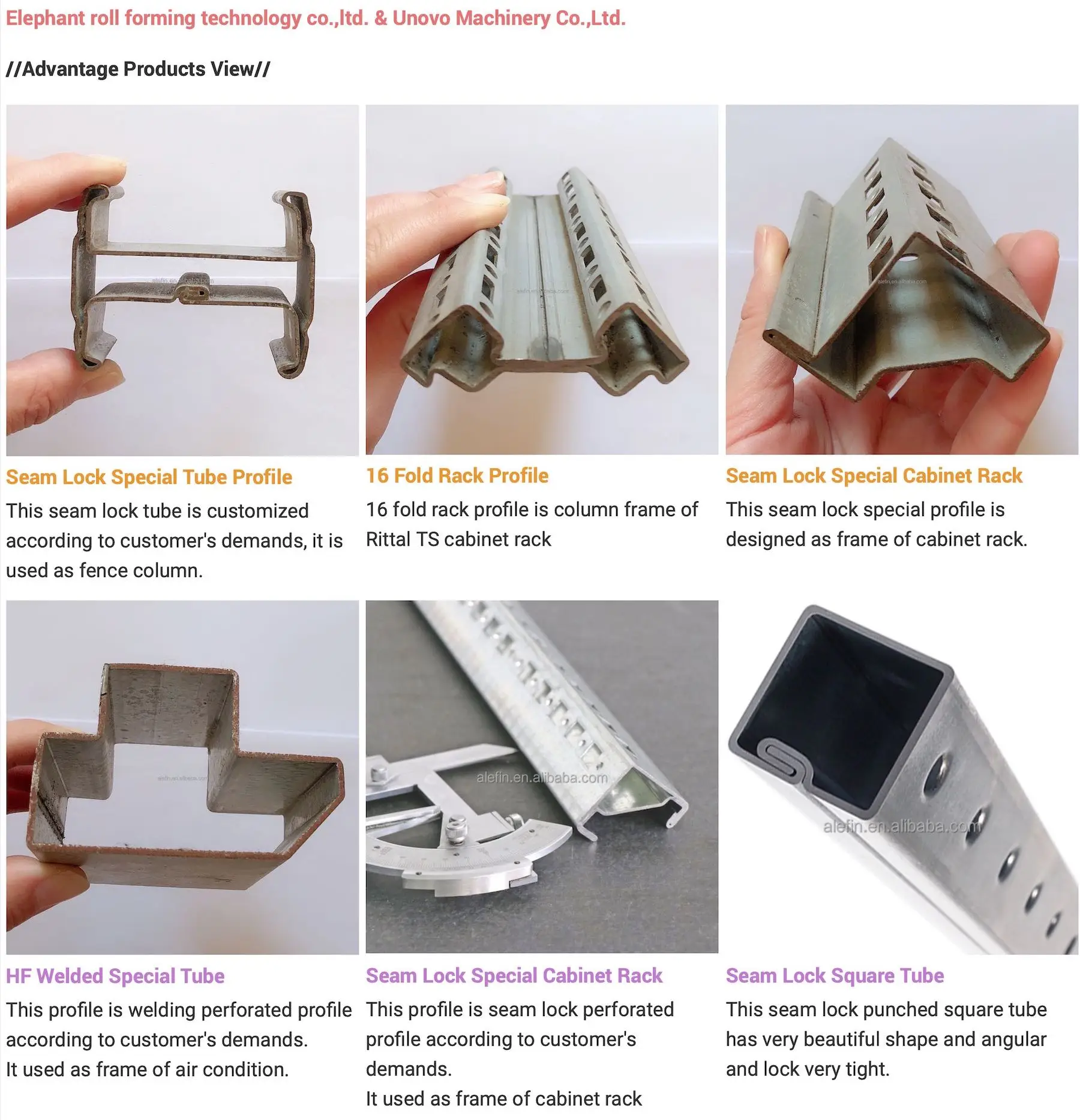 Elephant roll forming technology co.,ltd. & Unovo Machinery Co.,Ltd.

//Advantage Products View//

alefin.en.alibaba.com

Seam Lock Special Tube Profile

This seam lock tube is customized according to customer's demands, it is used as fence column.

alefin.en.alibaba.com

16 Fold Rack Profile

16 fold rack profile is column frame of Rittal TS cabinet rack

alefin.en.alibaba.com

Seam Lock Special Cabinet Rack

This seam lock special profile is designed as frame of cabinet rack.

alefin.en.alibaba.com

HF Welded Special Tube

This profile is welding perforated profile according to customer's demands.
It used as frame of air condition.

alefin.en.alibaba.com

Seam Lock Special Cabinet Rack

This profile is seam lock perforated profile according to customer's demands.
It used as frame of cabinet rack

alefin.en.alibaba.com

Seam Lock Square Tube

This seam lock punched square tube has very beautiful shape and angular and lock very tight.