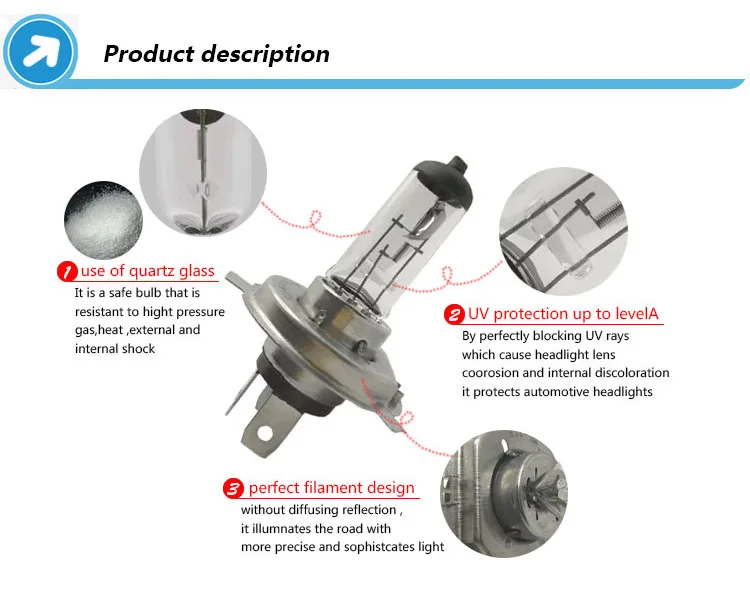 Product description

1 use of quartz glass
It is a safe bulb that is resistant to hight pressure gas,heat ,external and internal shock

2 UV protection up to levelA
By perfectly blocking UV rays which cause headlight lens coorosion and internal discoloration it protects automotive headlights

3 perfect filament design
without diffusing reflection , it illumnates the road with more precise and sophistcates light