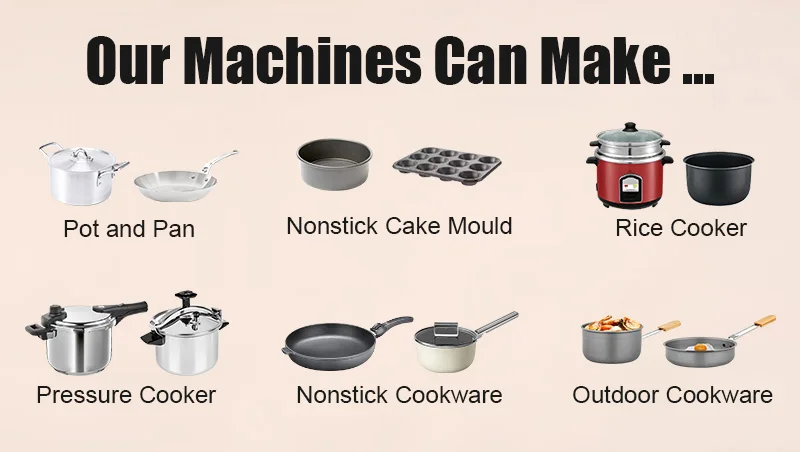 Our Machines Can Make ...

Pot and Pan

Nonstick Cake Mould

Rice Cooker

Pressure Cooker

Nonstick Cookware

Outdoor Cookware