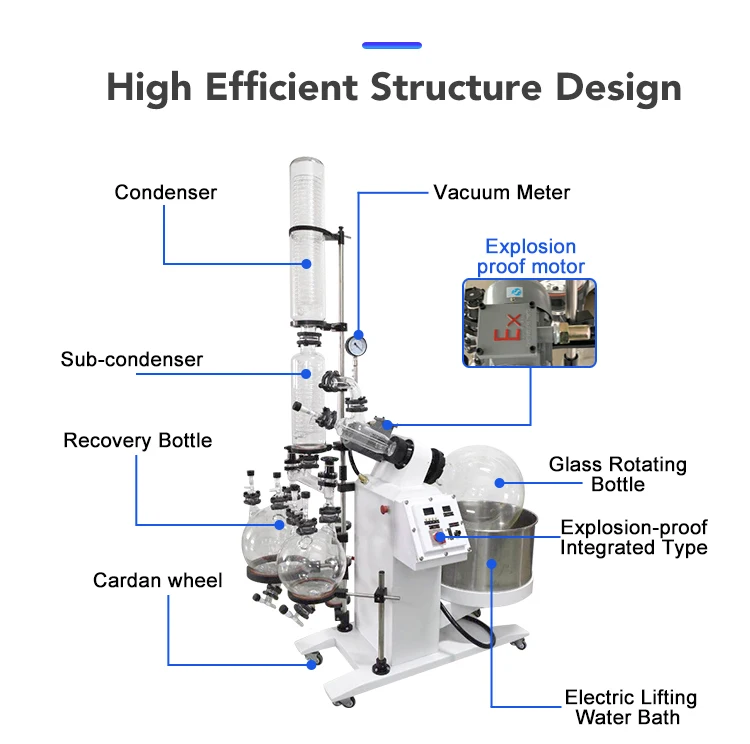 High Efficient Structure Design

Condenser

Vacuum Meter

Explosion proof motor

Ex

Sub-condenser

Recovery Bottle

Glass Rotating Bottle

Explosion-proof Integrated Type

Cardan wheel

Electric Lifting Water Bath