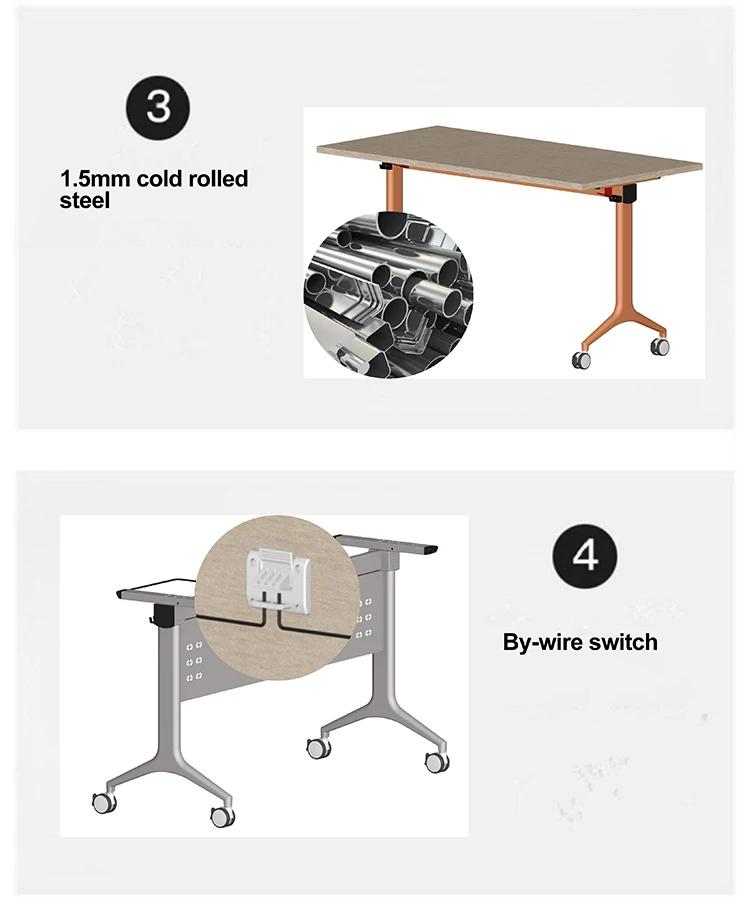 3

1.5mm cold rolled steel

4

By-wire switch