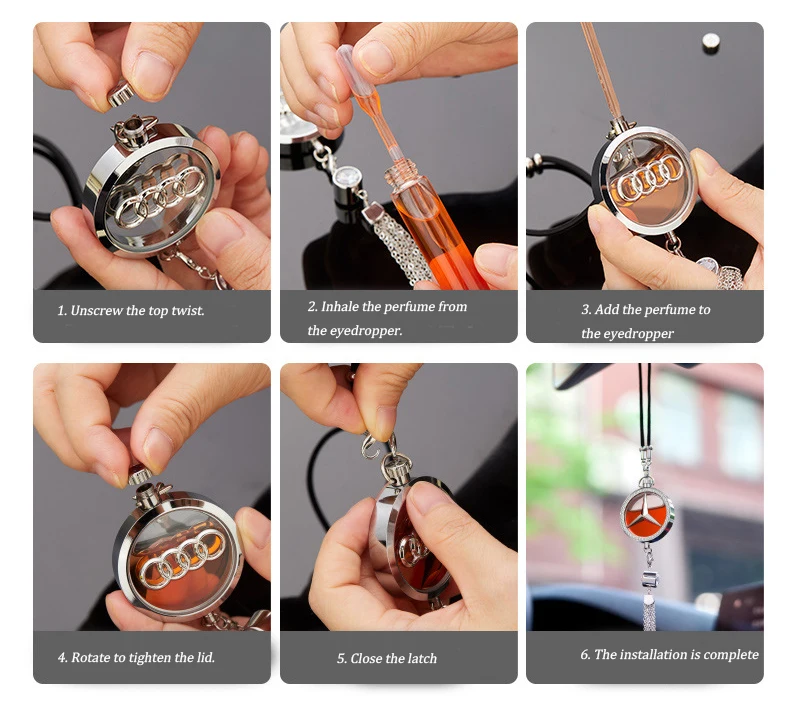 1. Unscrew the top twist.

2. Inhale the perfume from the eyedropper.

3. Add the perfume to the eyedropper

4. Rotate to tighten the lid.

5. Close the latch

6. The installation is complete