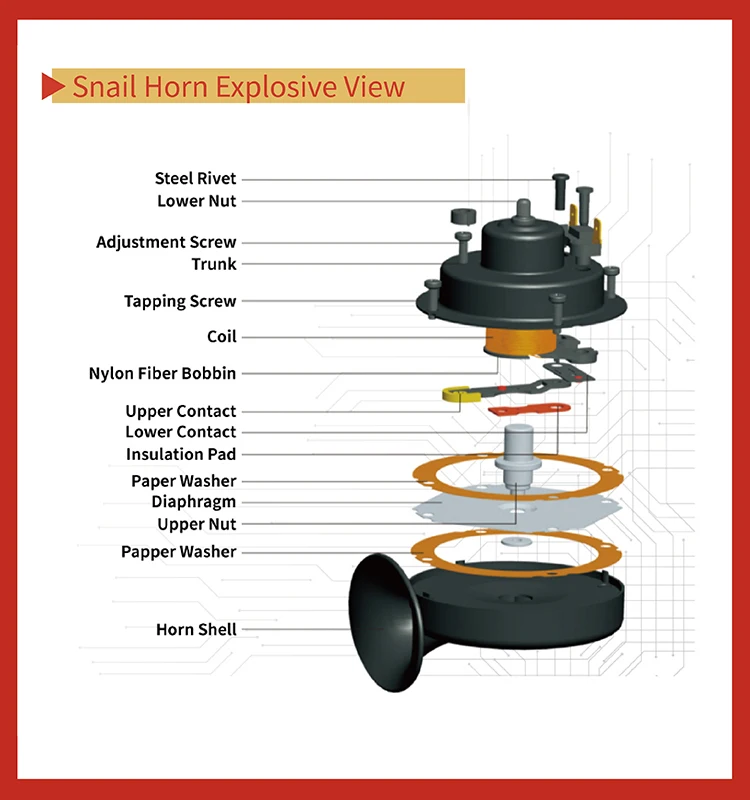 Snail Horn Explosive View

Steel Rivet
Lower Nut
Adjustment Screw
Trunk
Tapping Screw
Coil
Nylon Fiber Bobbin
Upper Contact
Lower Contact
Insulation Pad
Paper Washer
Diaphragm
Upper Nut
Papper Washer
Horn Shell