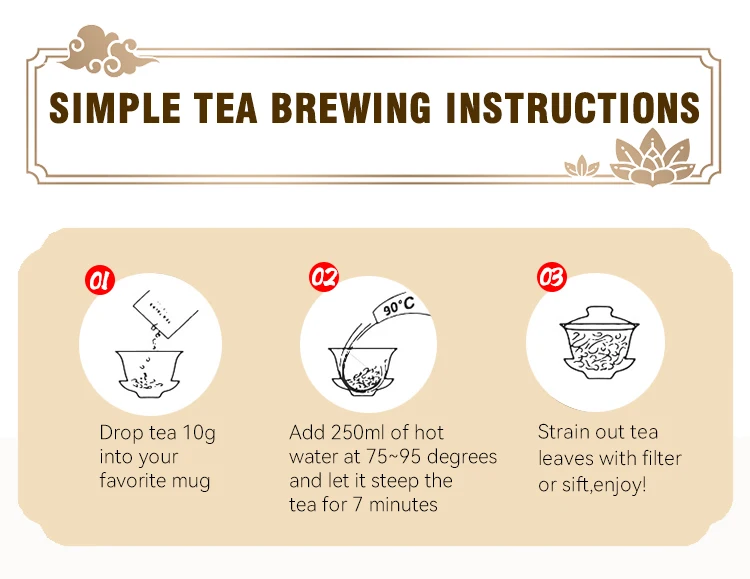 SIMPLE TEA BREWING INSTRUCTIONS

01

Drop tea 10g into your favorite mug

02

90°C

Add 250ml of hot water at 75~95 degrees and let it steep the tea for 7 minutes

03

Strain out tea leaves with filter or sift,enjoy!