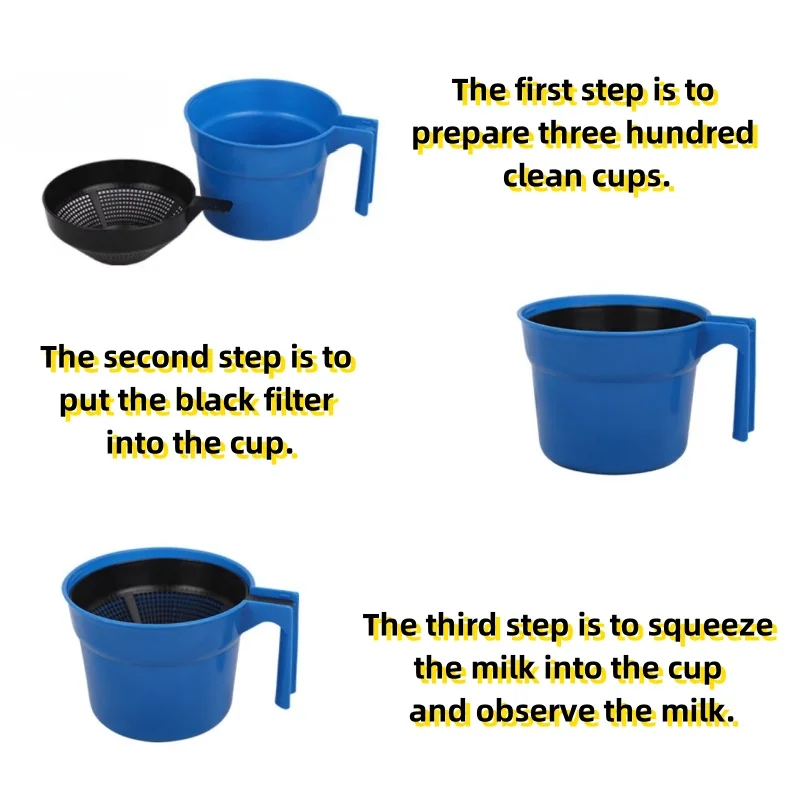 The first step is to prepare three hundred clean cups.

The second step is to put the black filter into the cup.

The third step is to squeeze the milk into the cup and observe the milk.