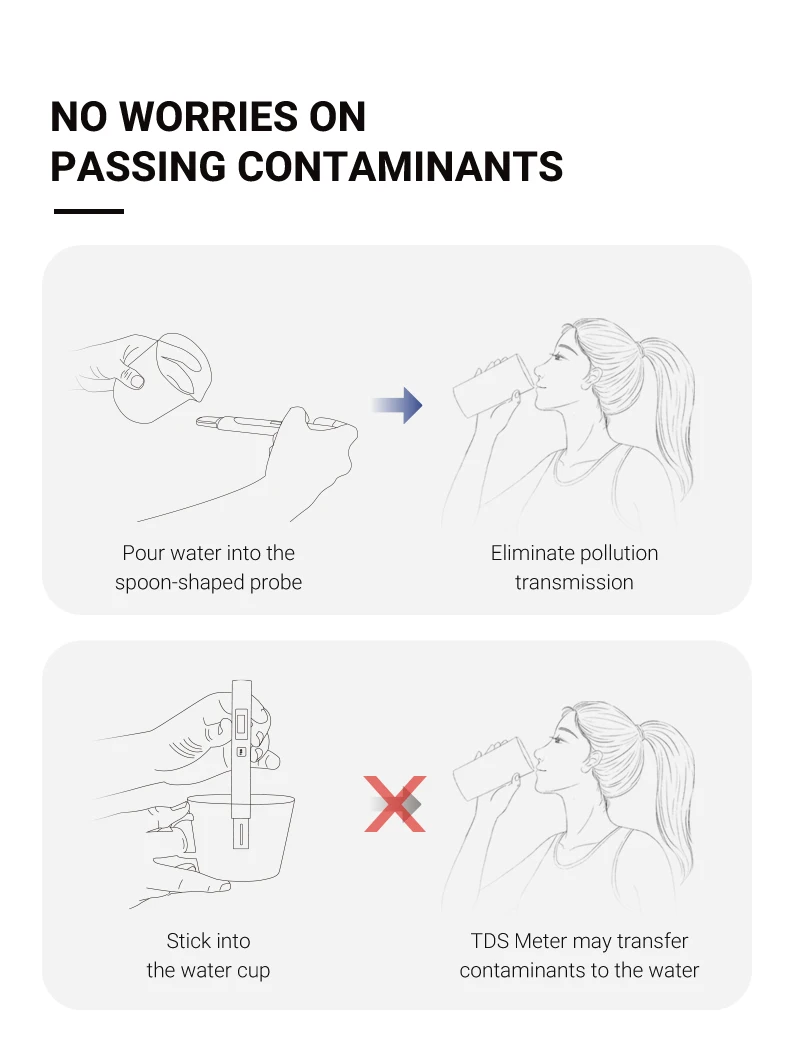 NO WORRIES ON
PASSING CONTAMINANTS

Pour water into the spoon-shaped probe

Eliminate pollution transmission

Stick into the water cup

TDS Meter may transfer contaminants to the water