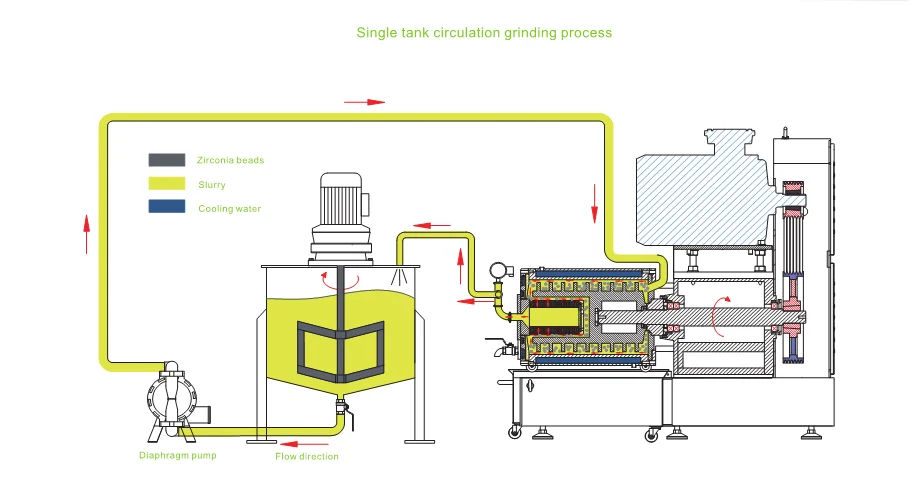 Single tank circulation grinding process

Zirconia beads

Slurry

Cooling water

Diaphragm pump

Flow direction