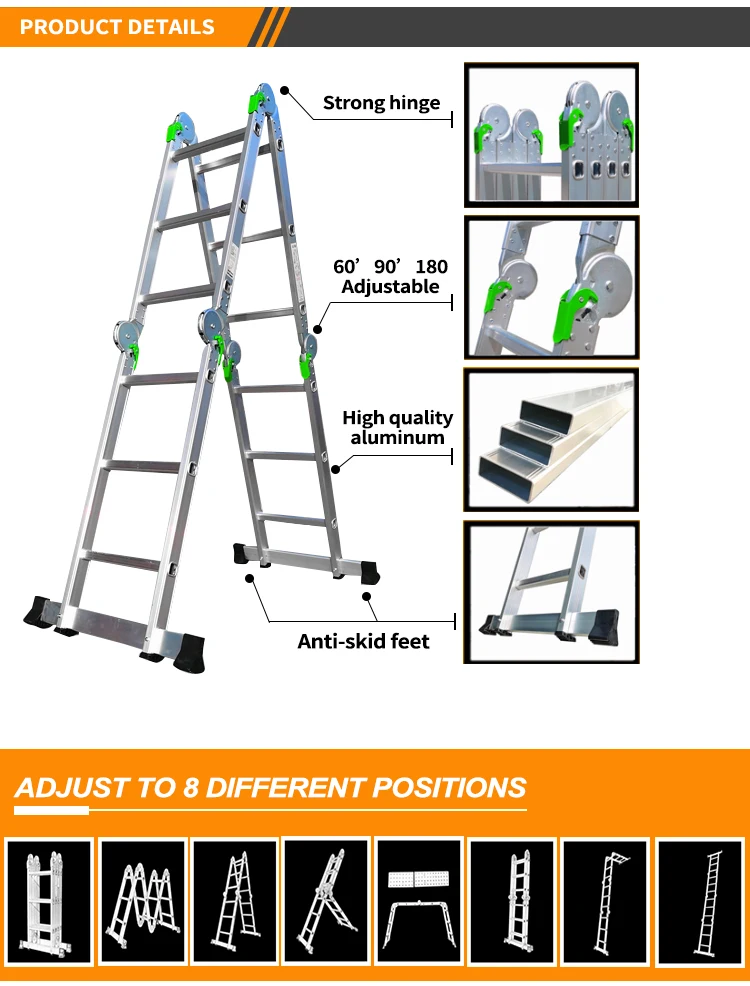 PRODUCT DETAILS

Strong hinge

60’ 90’ 180
Adjustable

High quality
aluminum

Anti-skid feet

ADJUST TO 8 DIFFERENT POSITIONS