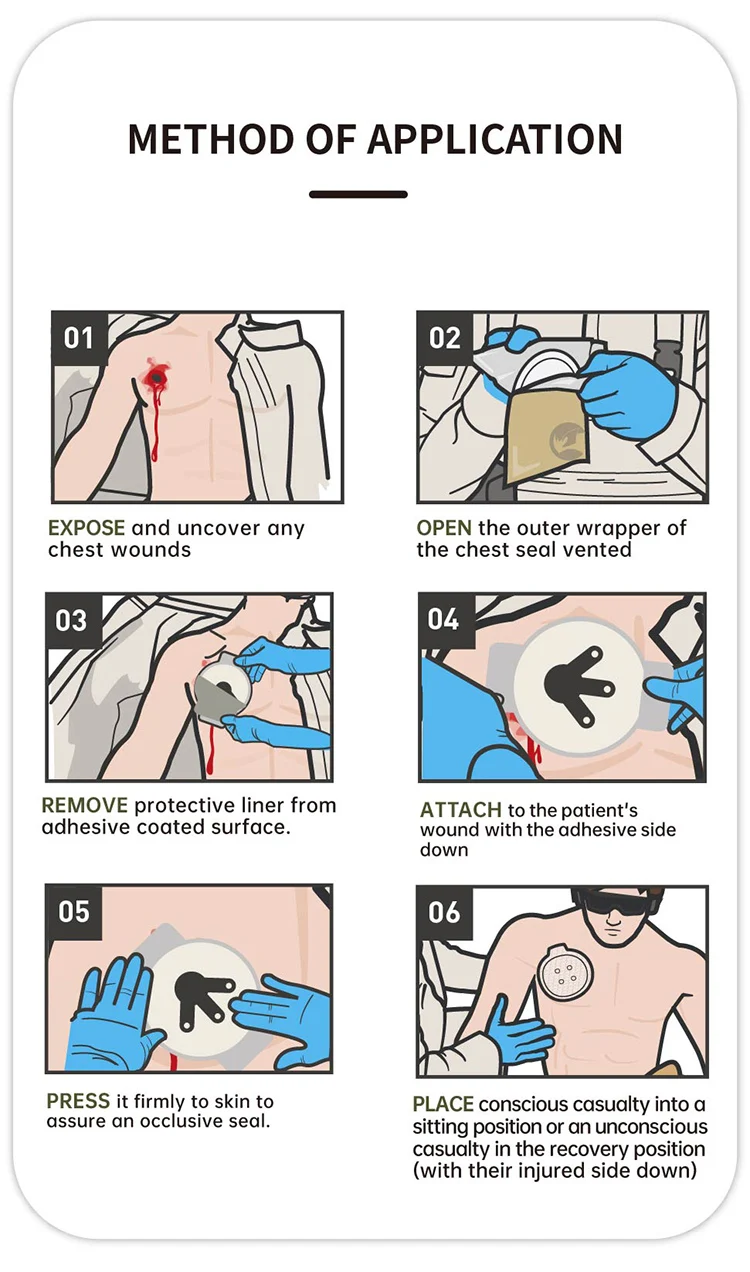 METHOD OF APPLICATION

01

EXPOSE and uncover any chest wounds

02

OPEN the outer wrapper of the chest seal vented

03

REMOVE protective liner from adhesive coated surface.

04

ATTACH to the patient's wound with the adhesive side down

05

PRESS it firmly to skin to assure an occlusive seal.

06

PLACE conscious casualty into a sitting position or an unconscious casualty in the recovery position (with their injured side down)