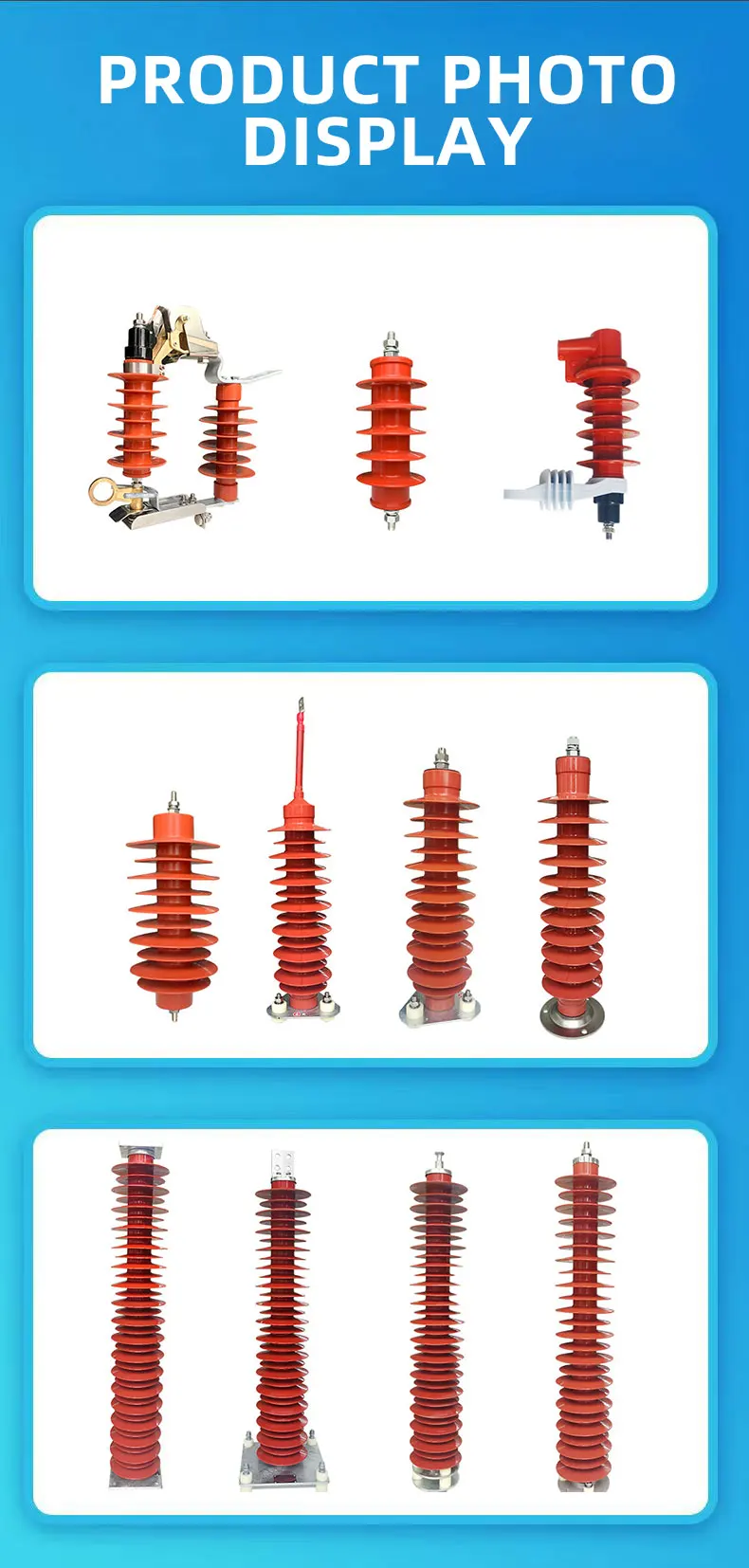 PRODUCT PHOTO DISPLAY