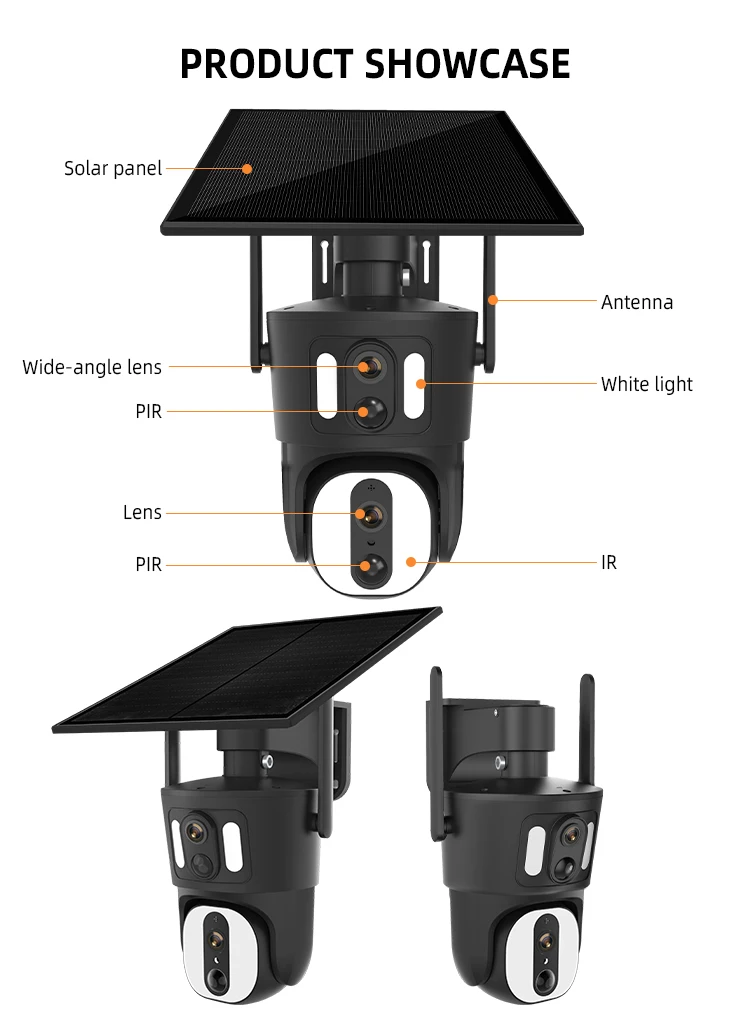 PRODUCT SHOWCASE

Solar panel

Antenna

Wide-angle lens

White light

PIR

Lens

PIR

IR