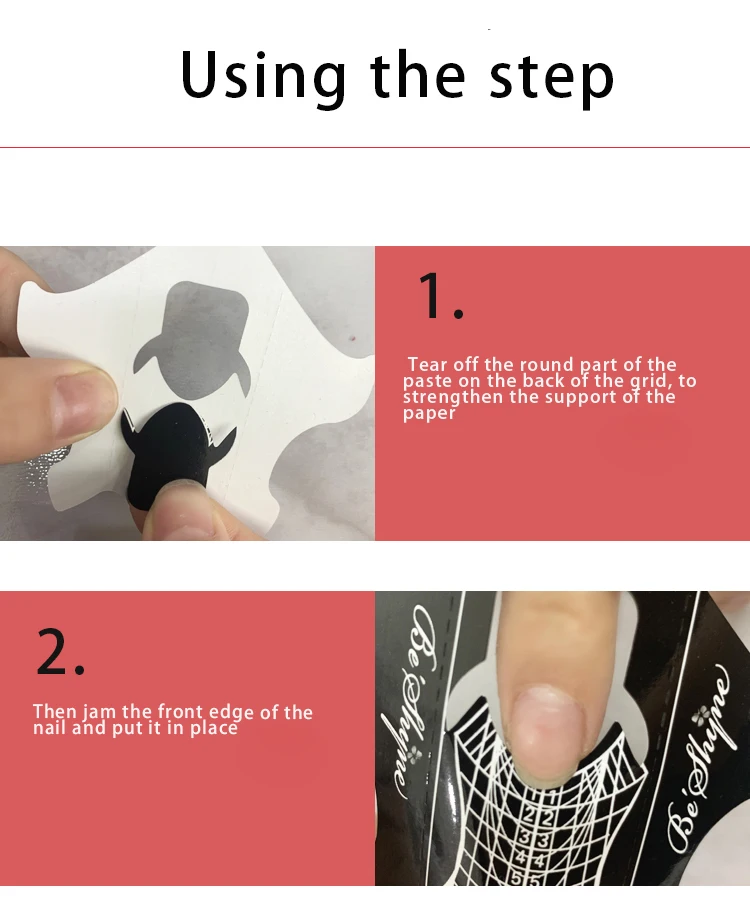 Using the step

1.

Tear off the round part of the paste on the back of the grid, to strengthen the support of the paper

2.

Then jam the front edge of the nail and put it in place

Be'Shyne

Be'Shyne

2 2
3 3
4 4
5 5