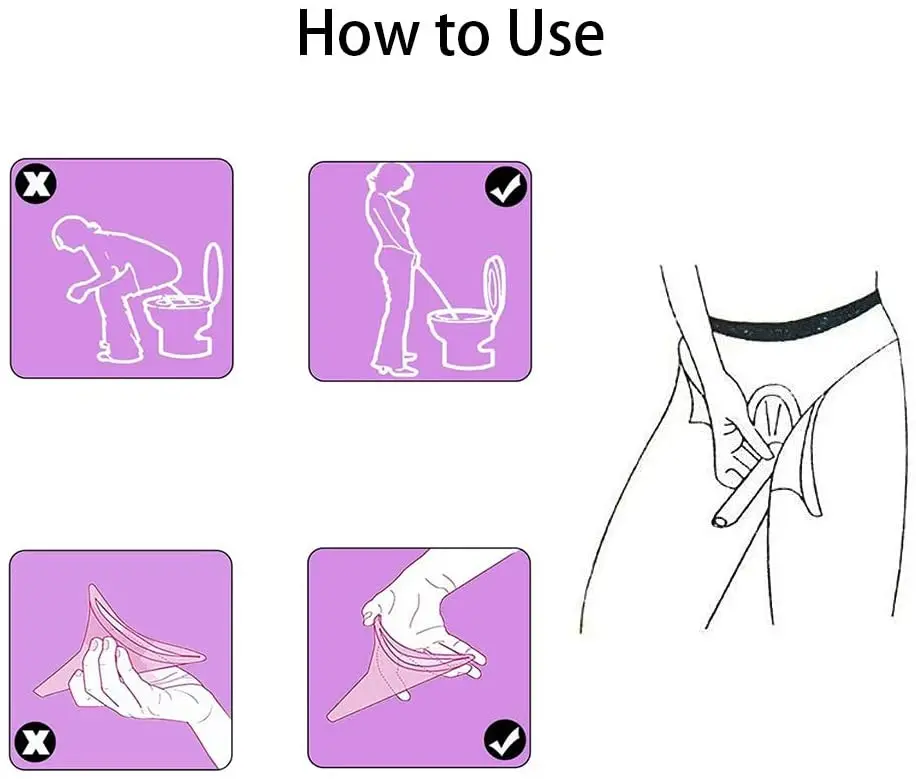 How to Use