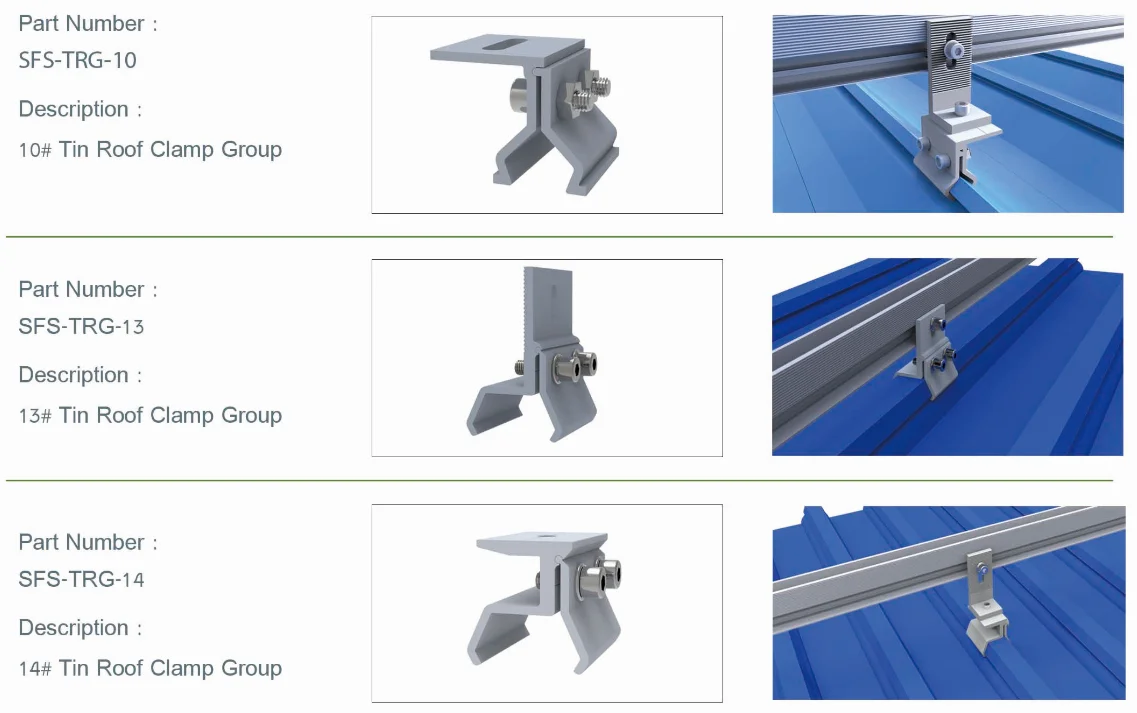 Part Number :
SFS-TRG-10
Description :
10# Tin Roof Clamp Group

Part Number :
SFS-TRG-13
Description :
13# Tin Roof Clamp Group

Part Number :
SFS-TRG-14
Description :
14# Tin Roof Clamp Group