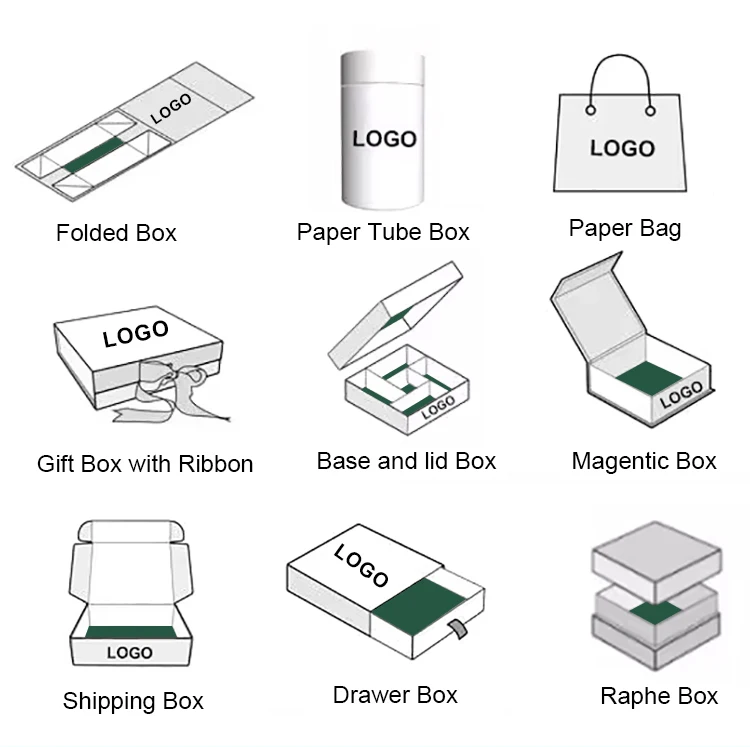 LOGO
Folded Box

LOGO
Paper Tube Box

LOGO
Paper Bag

LOGO
Gift Box with Ribbon

LOGO
Base and lid Box

LOGO
Magentic Box

LOGO
Shipping Box

LOGO
Drawer Box

Raphe Box