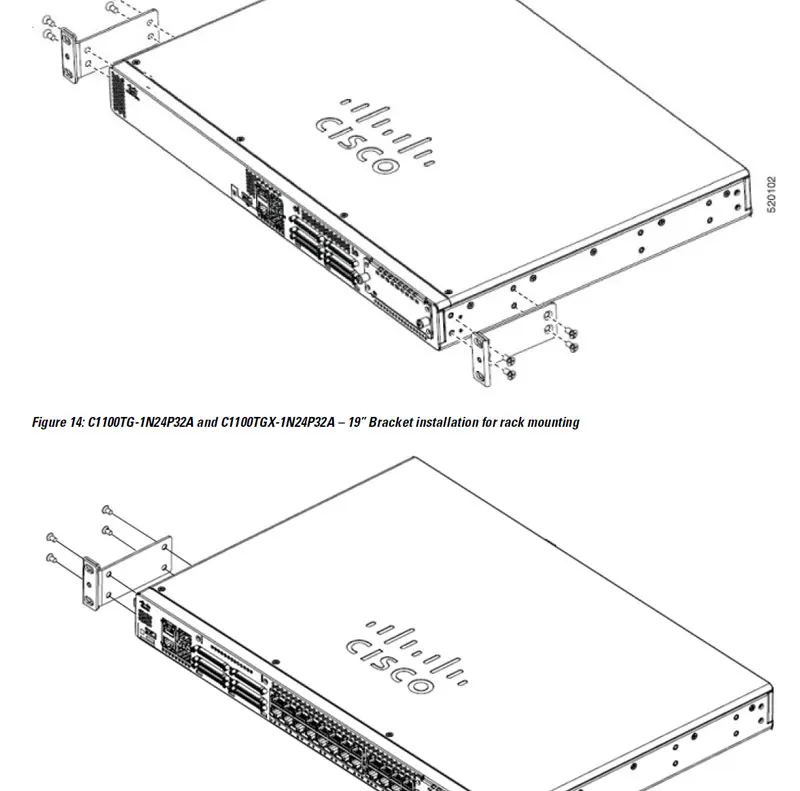 CISCO

520102

Figure 14: C1100TG-1N24P32A and C1100TGX-1N24P32A – 19" Bracket installation for rack mounting

CISCO