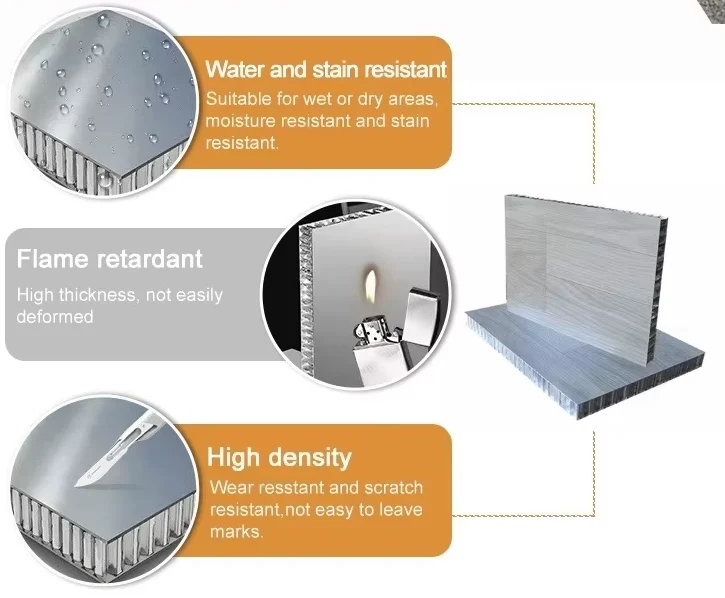 Water and stain resistant
Suitable for wet or dry areas, moisture resistant and stain resistant.

Flame retardant
High thickness, not easily deformed

High density
Wear resstant and scratch resistant,not easy to leave marks.