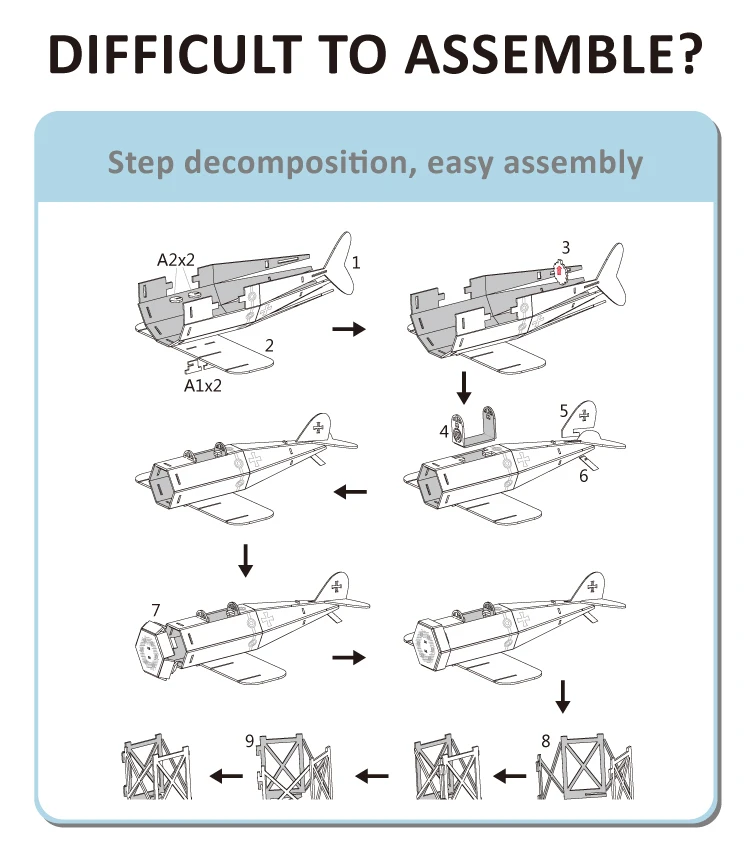 DIFFICULT TO ASSEMBLE?

Step decomposition, easy assembly

A2x2
1
2
A1x2
3
4
5
6
7
8
9